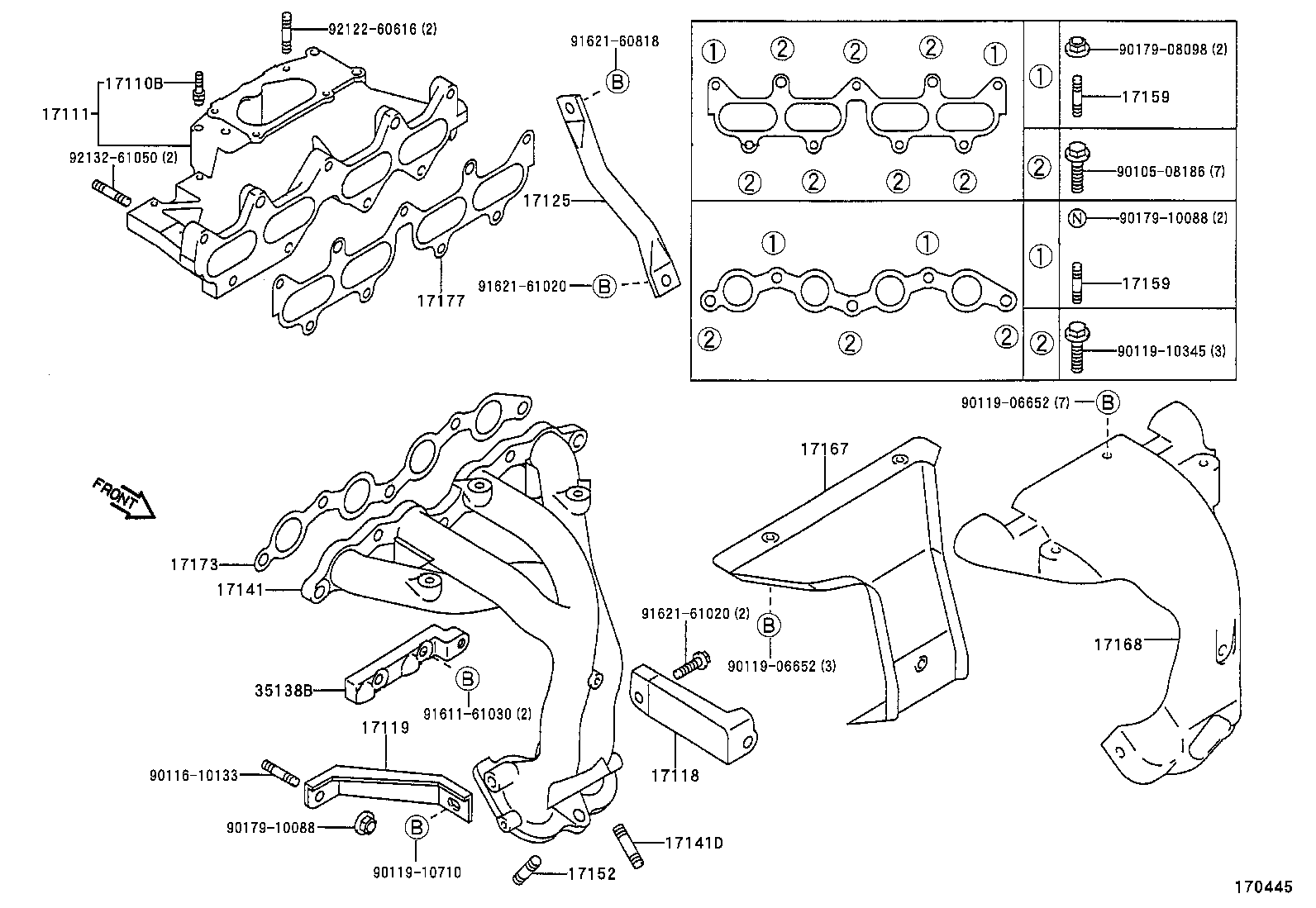 92122-60616 (2)
17110B
17111
92132-61050 (2)
17177
91621-60818
B
17125
91621-61020
B
①
②
②
②
①
②
②
②
②
①
90179-08098 (2)
17159
②
90105-08186 (7)
①
①
②
②
②
①
N
90179-10088 (2)
17159
②
90119-10345 (3)
90119-06652 (7)
B
FRONT
17173
17141
35138B
B
91611-61030 (2)
17119
90116-10133
90179-10088
B
90119-10710
17152
17141D
91621-61020 (2)
17118
17167
B
90119-06652 (3)
17168
170445