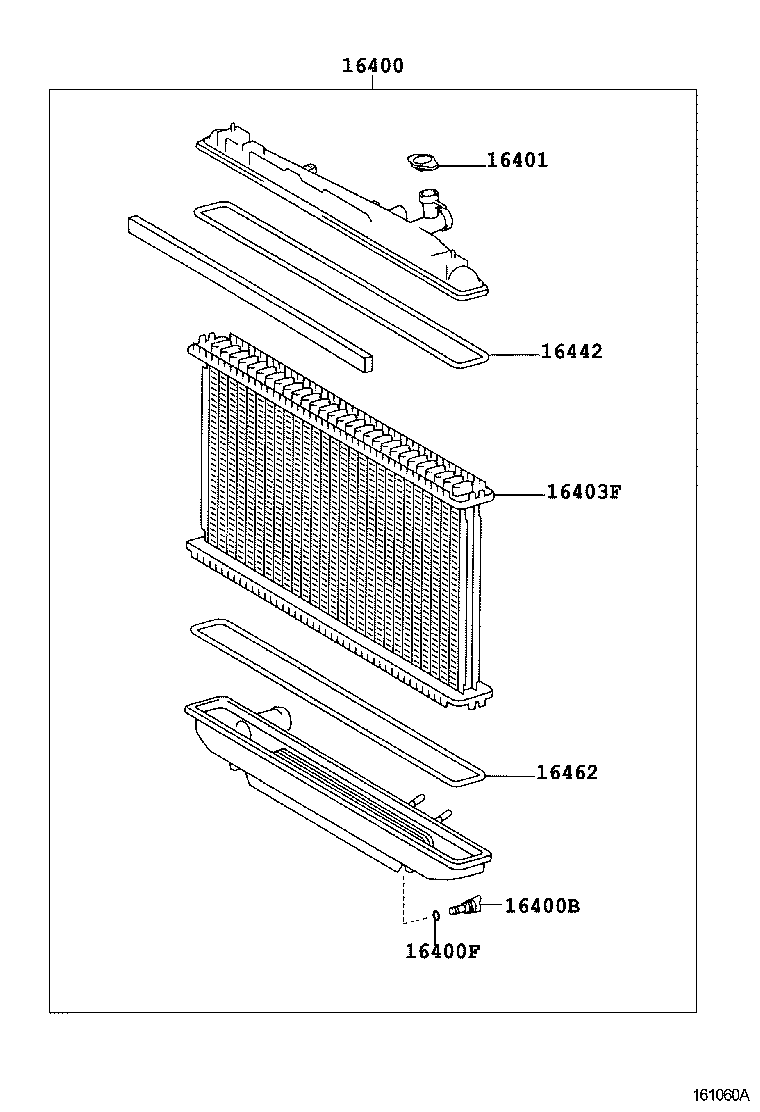 16400
16401
16442
16403F
16462
16400B
16400F
161060A