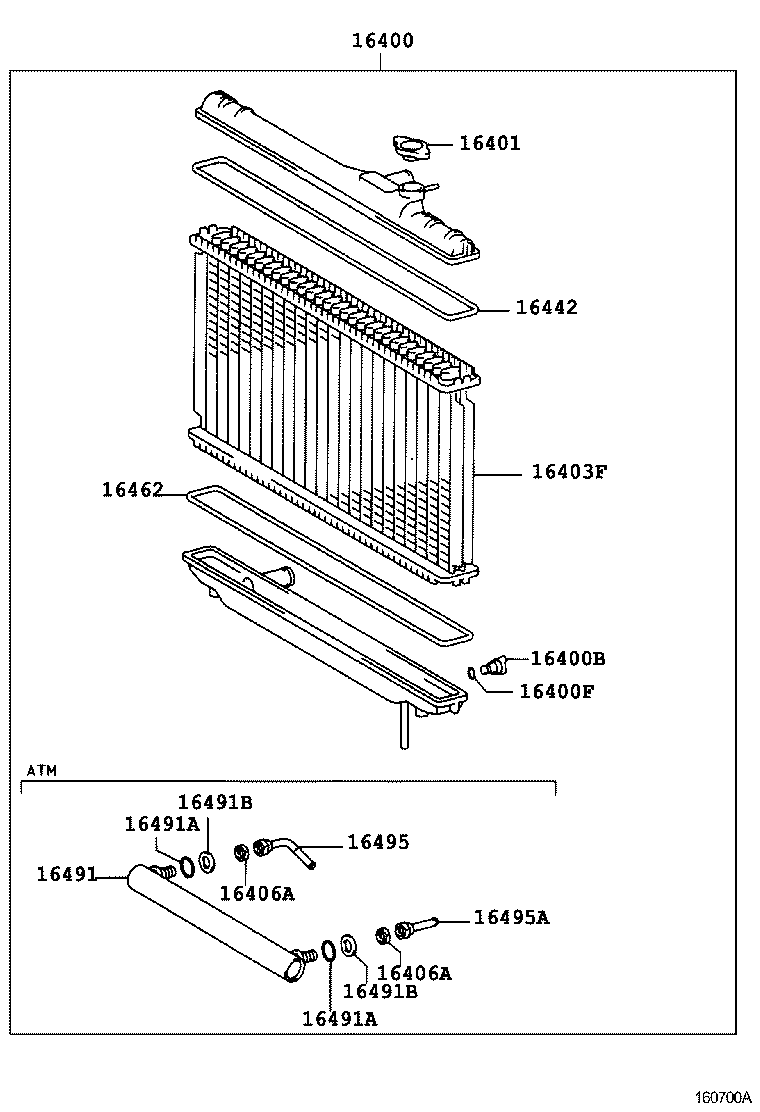 16400

16401

16442

16403F

16462

16400B

16400F

ATM

16491B

16491A

16495

16491

16406A

16495A

16406A

16491B

16491A

160700A