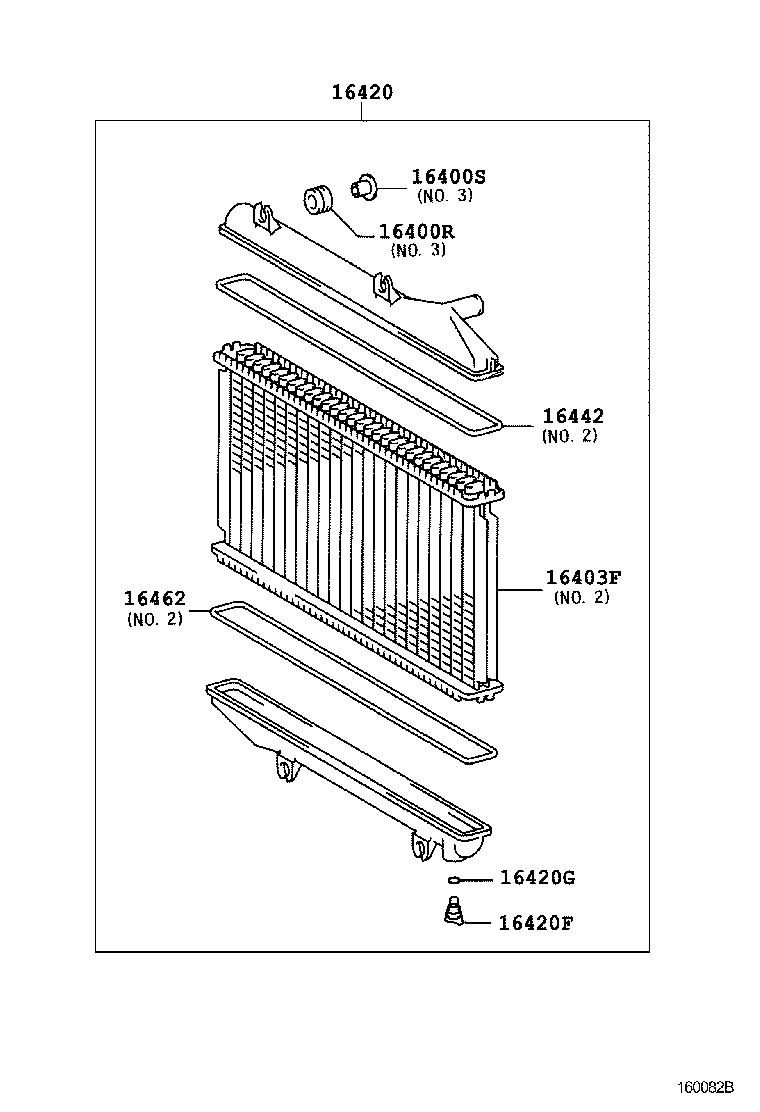 16420

16400S
(NO. 3)

16400R
(NO. 3)

16442
(NO. 2)

16403F
(NO. 2)

16462
(NO. 2)

16420G

16420F

160082B