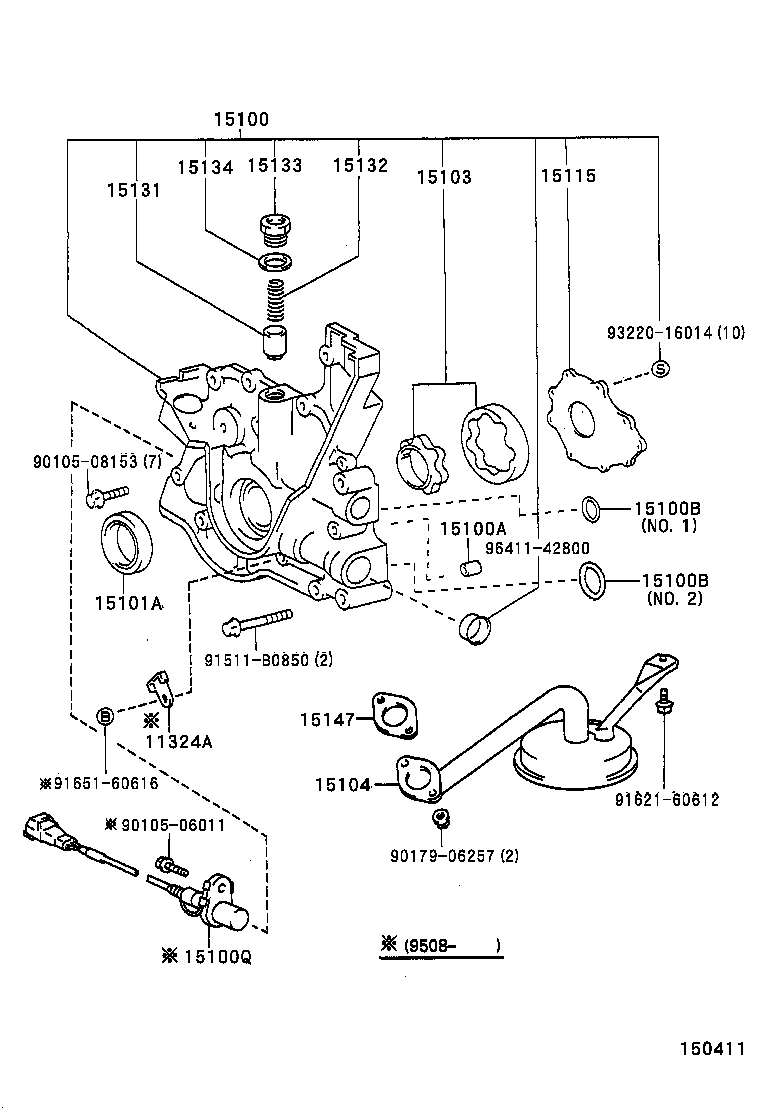 15100
15134 15133 15132
15131
15103
15115
93220-16014 (10)
S
90105-08153 (7)
15100B (NO. 1)
15100A
96411-42800
15100B (NO. 2)
15101A
91511-B0850 (2)
B
※
11324A
※91651-60616
15147
15104
91621-60612
※90105-06011
90179-06257 (2)
※15100Q
※ (9508- )
150411