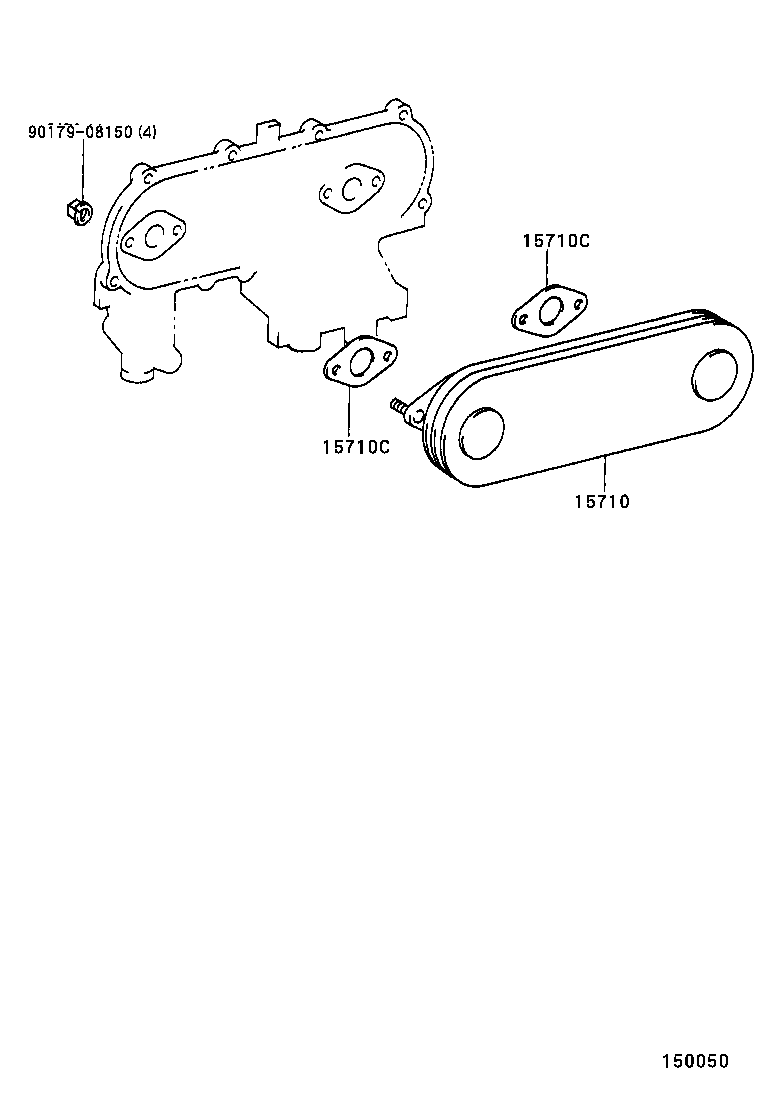 90179-08150 (4)

15710C

15710C

15710

150050