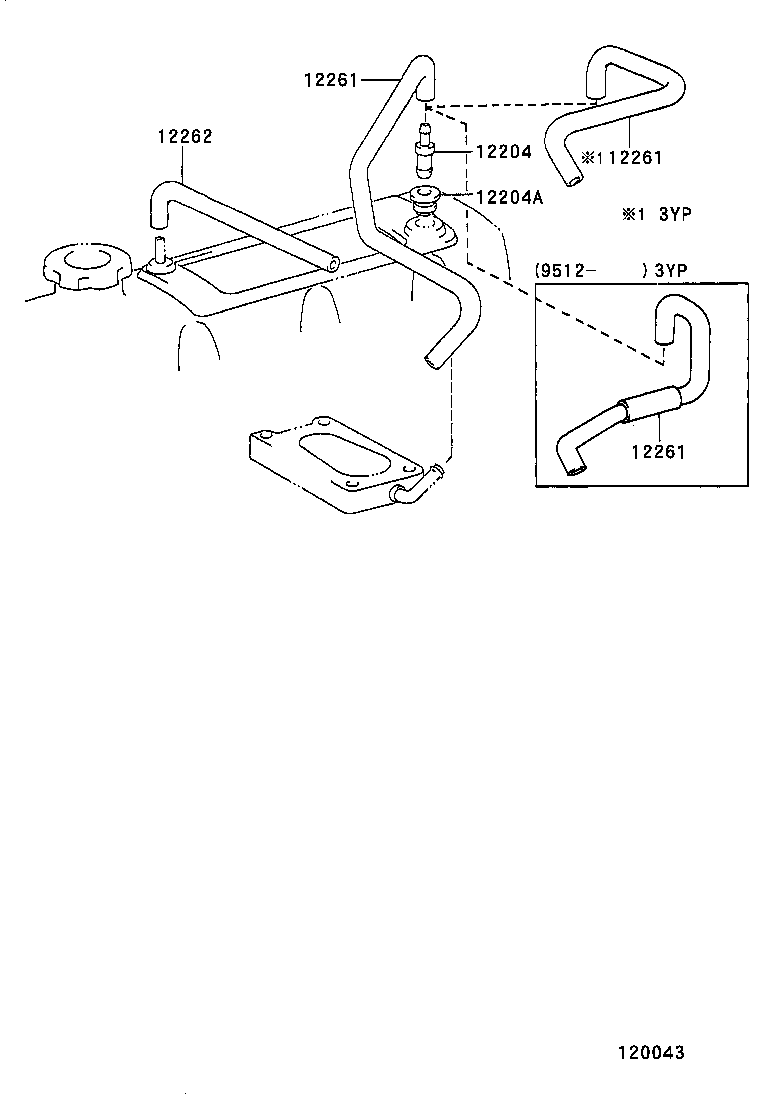 12261
12262
12204
※1 12261
12204A
※1 3YP
(9512- ) 3YP
12261
120043