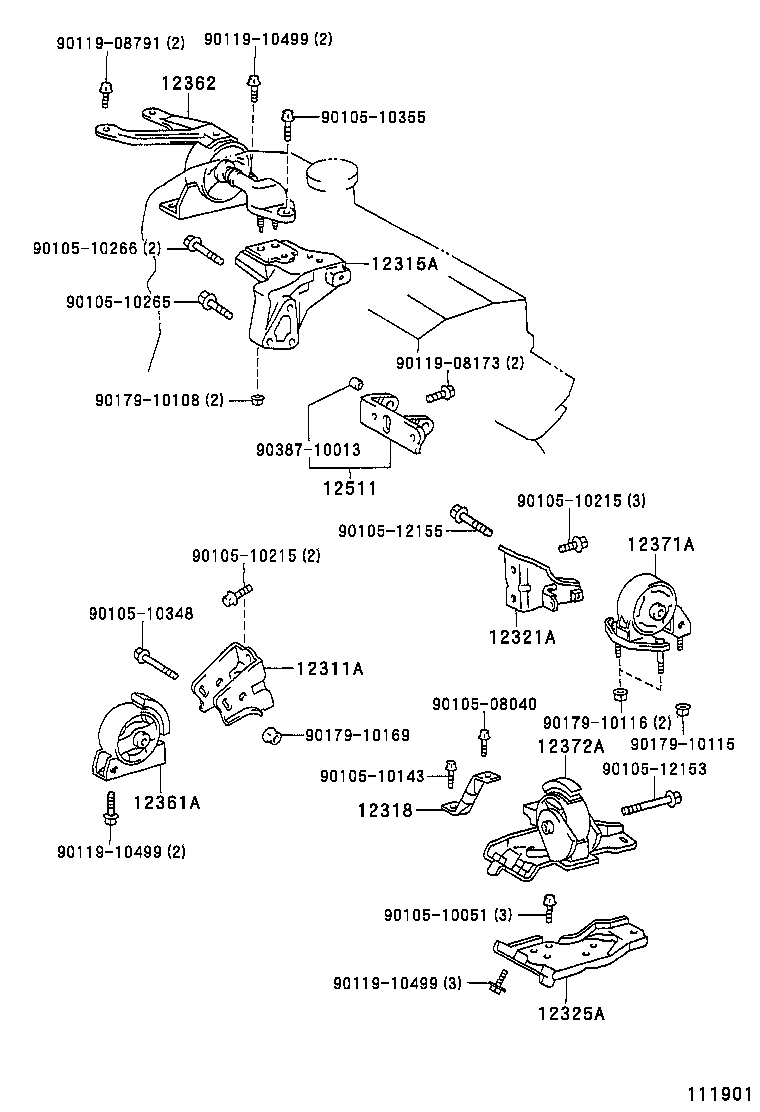 90119-08791 (2)
90119-10499 (2)
12362
90105-10355
90105-10266 (2)
12315A
90105-10265
90119-08173 (2)
90179-10108 (2)
90387-10013
12511
90105-10215 (3)
90105-12155
12371A
90105-10215 (2)
90105-10348
12321A
12311A
90105-08040
90179-10116 (2)
90179-10115
90179-10169
12372A
90105-10143
90105-12153
12361A
12318
90119-10499 (2)
90105-10051 (3)
90119-10499 (3)
12325A
111901