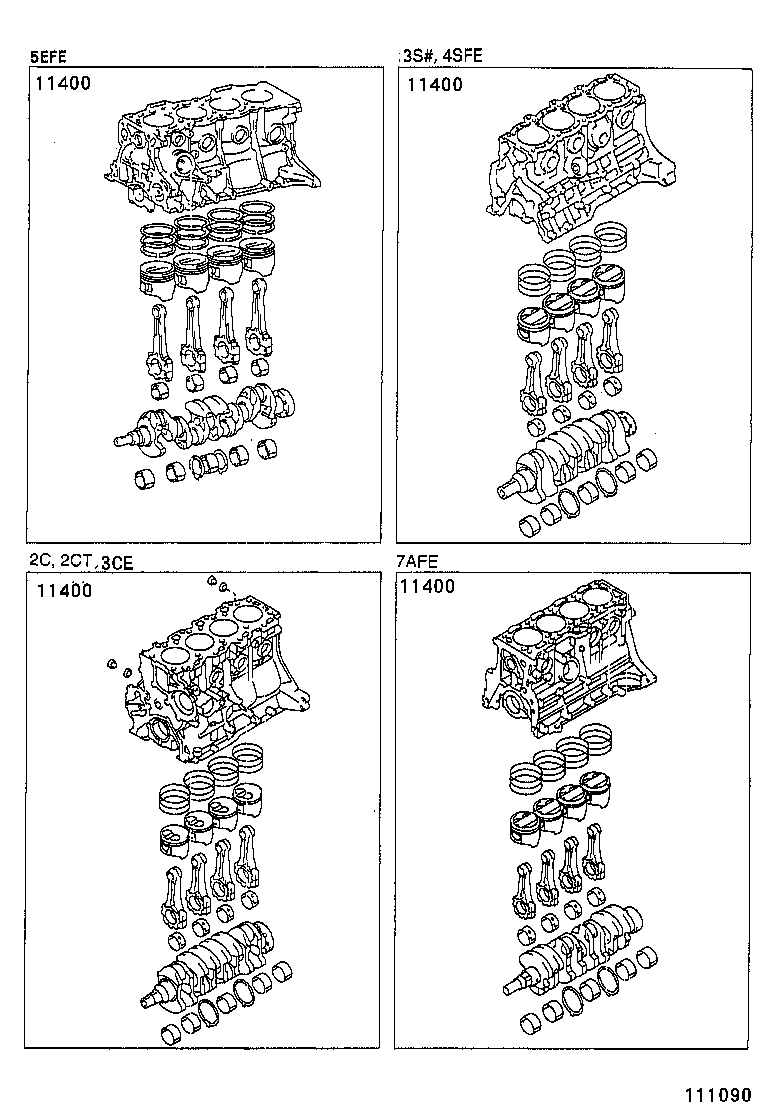 5EFE

11400

3S#, 4SFE

11400

2C, 2CT, 3CE

11400

7AFE

11400

111090