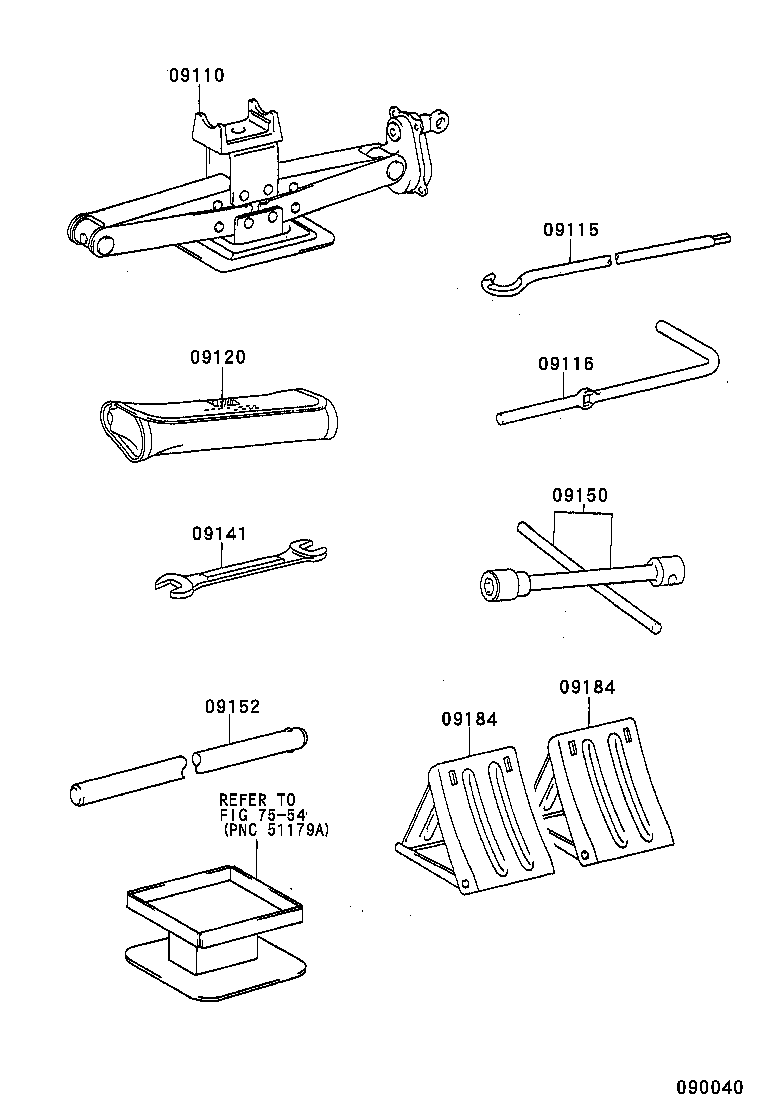 09110

09115

09120

09116

09141

09150

09152

09184

09184

REFER TO
FIG 75-54
(PNC 51179A)

090040