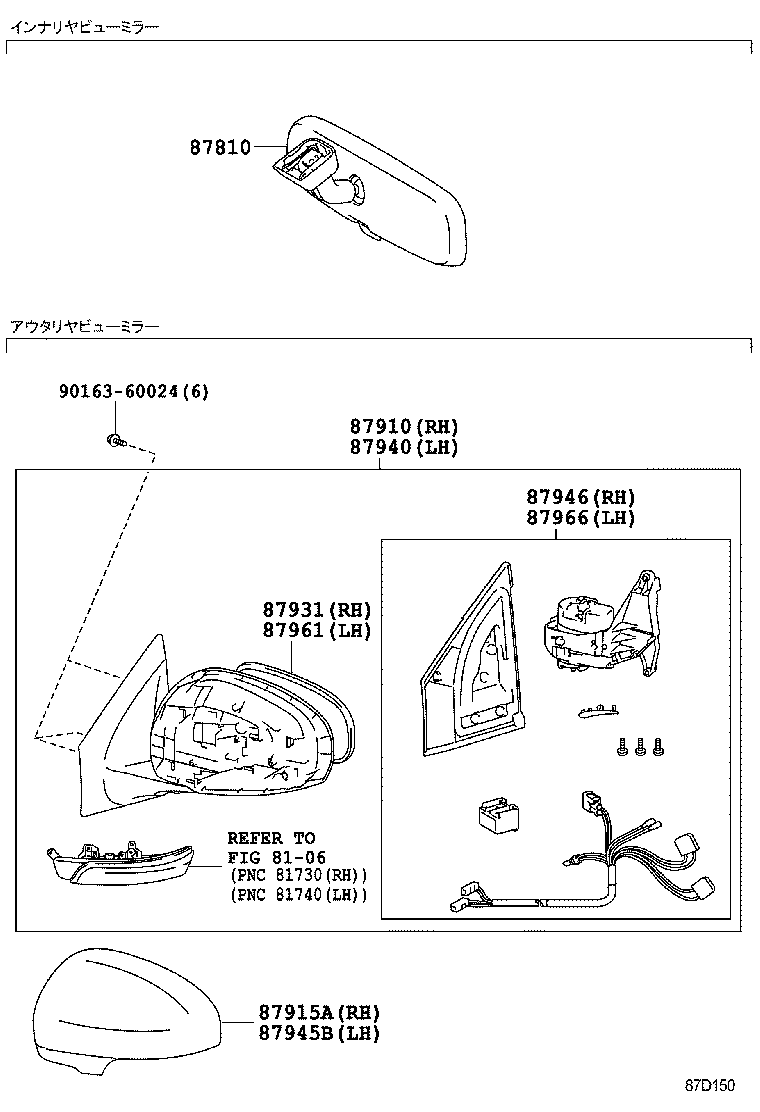 インナリヤビューミラー

87810

アウタリヤビューミラー

90163-60024(6)

87910(RH)
87940(LH)

87946(RH)
87966(LH)

87931(RH)
87961(LH)

REFER TO
FIG 81-06
(PNC 81730(RH))
(PNC 81740(LH))

87915A(RH)
87945B(LH)

87D150