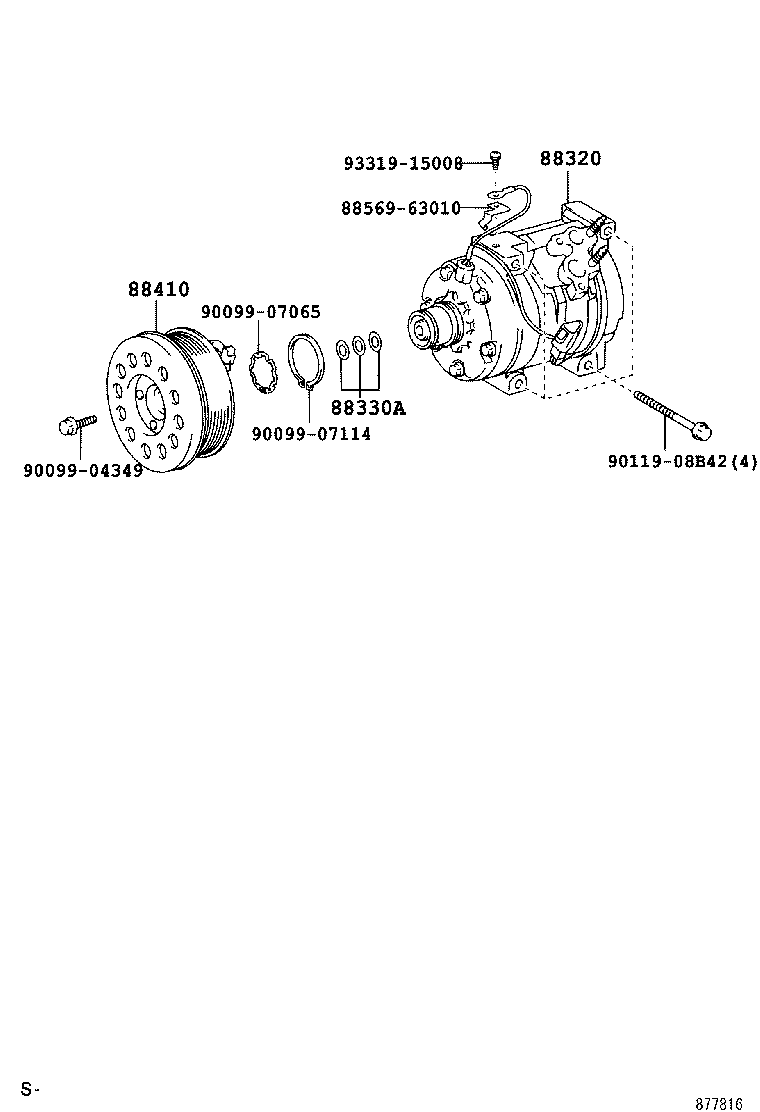 93319-15008
88320
88569-63010
88410
90099-07065
88330A
90099-07114
90099-04349
90119-08B42(4)
S-
877816