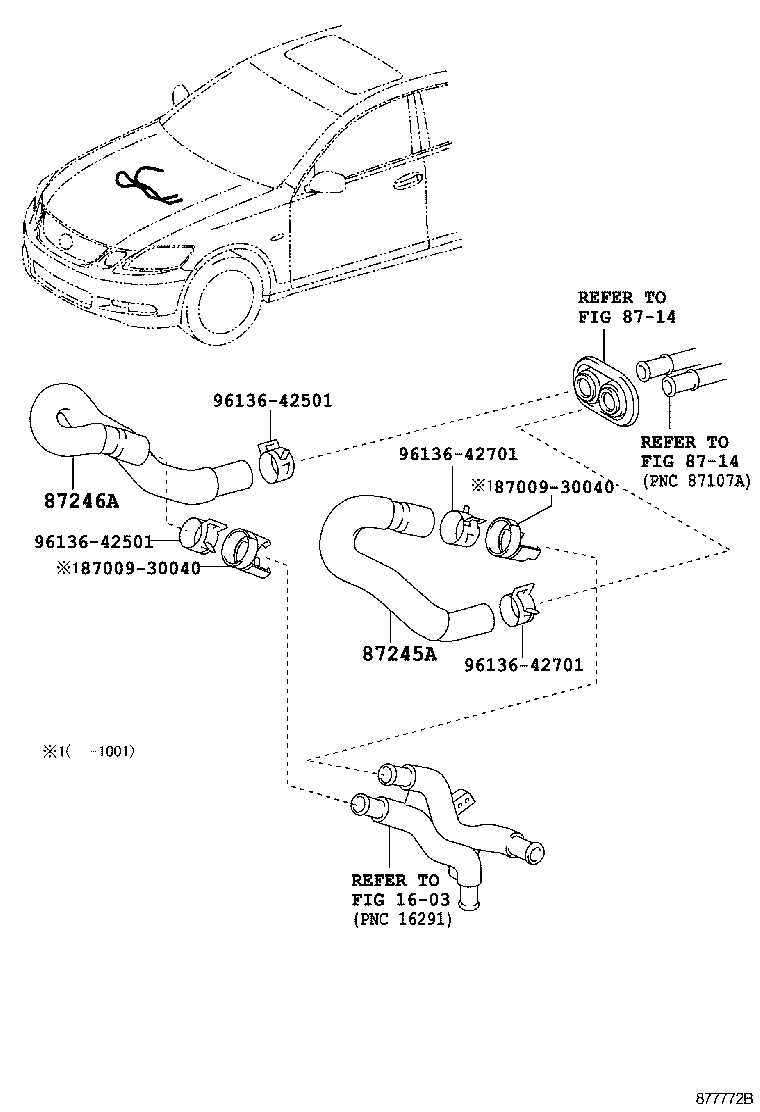 REFER TO
FIG 87-14

96136-42501

REFER TO
FIG 87-14
(PNC 87107A)

96136-42701

※187009-30040

87246A

96136-42501

※187009-30040

87245A

96136-42701

※1(  -1001)

REFER TO
FIG 16-03
(PNC 16291)

877772B