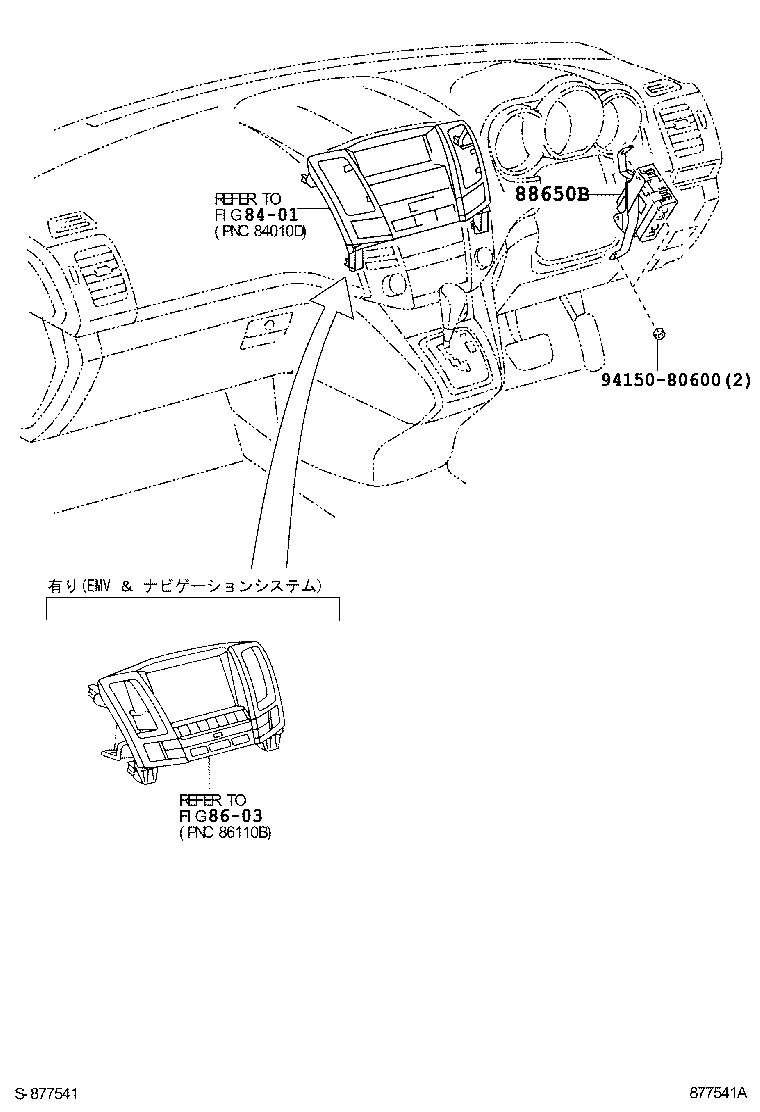 REFER TO
FIG84-01
(PNC 84010D)

88650B

94150-80600(2)

有り(EMV & ナビゲーションシステム)

REFER TO
FIG86-03
(PNC 86110B)

S-877541

877541A