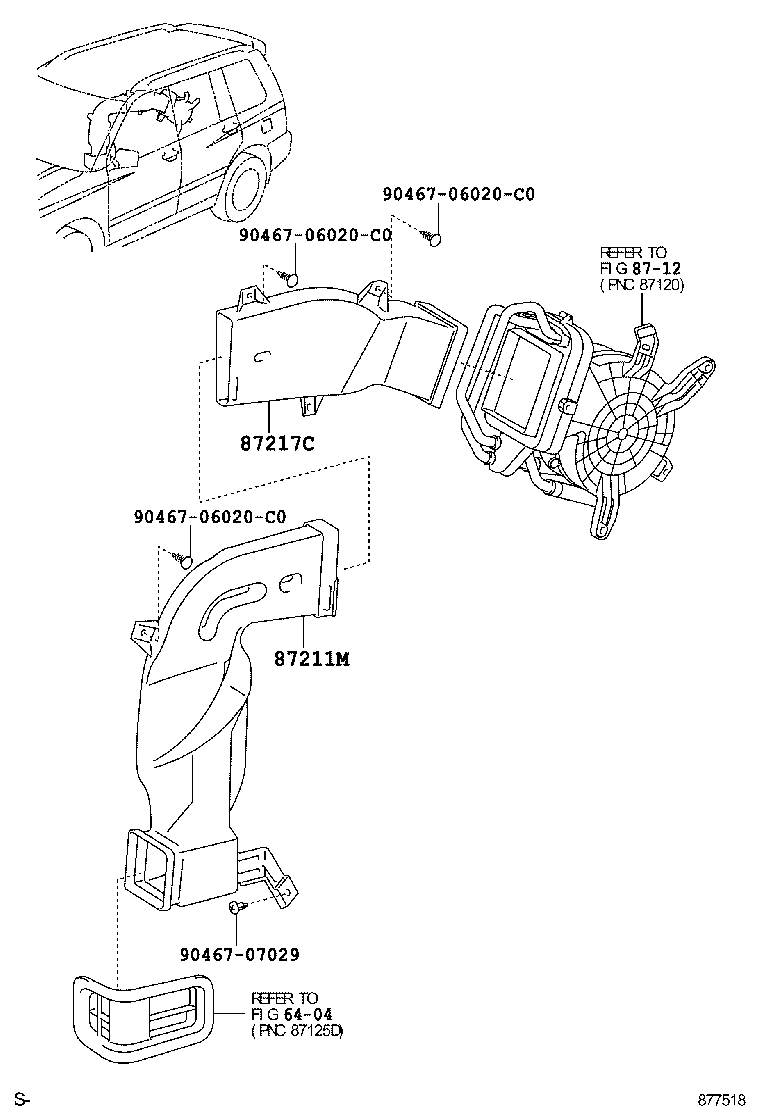 90467-06020-C0

90467-06020-C0

REFER TO
FIG 87-12
(PNC 87120)

87217C

90467-06020-C0

87211M

90467-07029

REFER TO
FIG 64-04
(PNC 87125D)

S-

877518