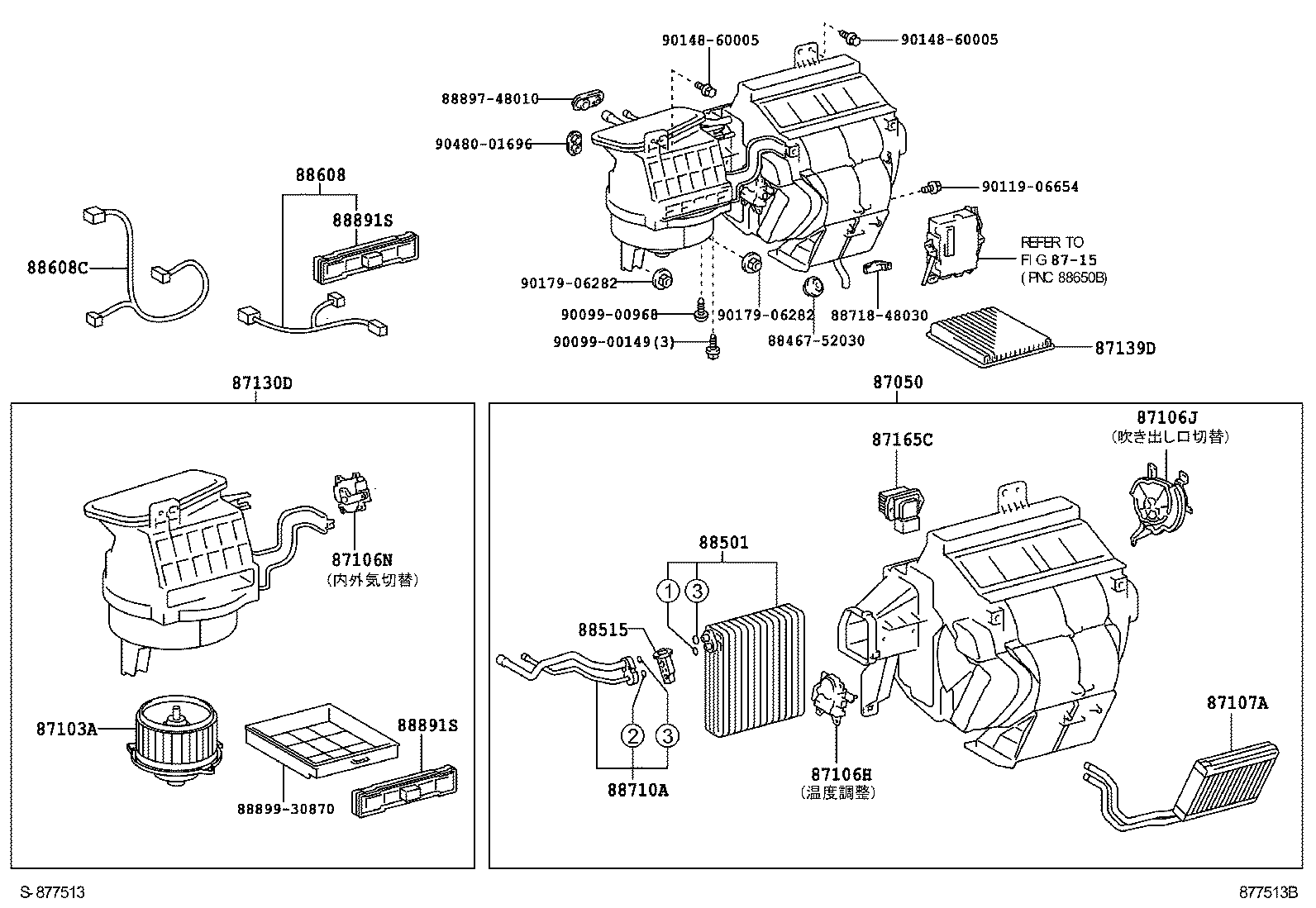 90148-60005
90148-60005
88897-48010
90480-01696
88608
88891S
88608C
90119-06654
REFER TO
FIG 87-15
(PNC 88650B)
90179-06282
90099-00968
90179-06282
88718-48030
90099-00149(3)
88467-52030
87139D
87130D
87050
87106N
(内外気切替)
87103A
88891S
88899-30870
87165C
87106J
(吹き出し口切替)
88501
1
3
88515
2
3
88710A
87106H
(温度調整)
87107A
S-877513
877513B