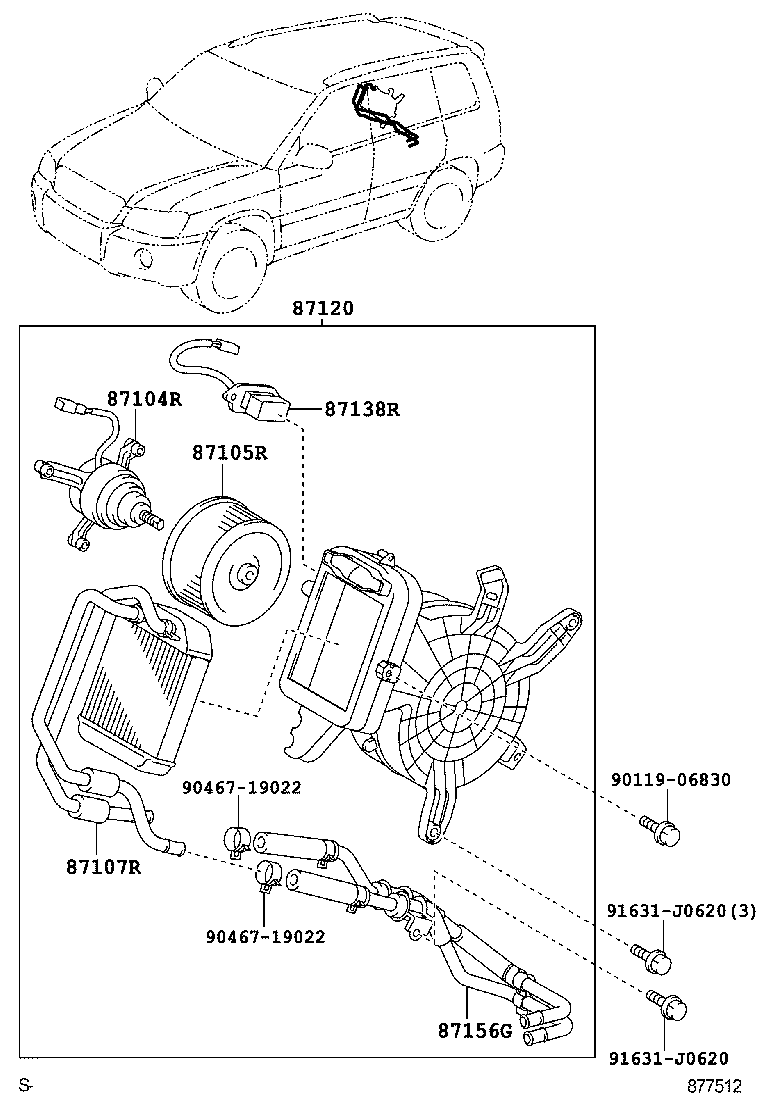 87120

87104R

87138R

87105R

90467-19022

90119-06830

87107R

90467-19022

91631-J0620(3)

87156G

91631-J0620

S-

877512