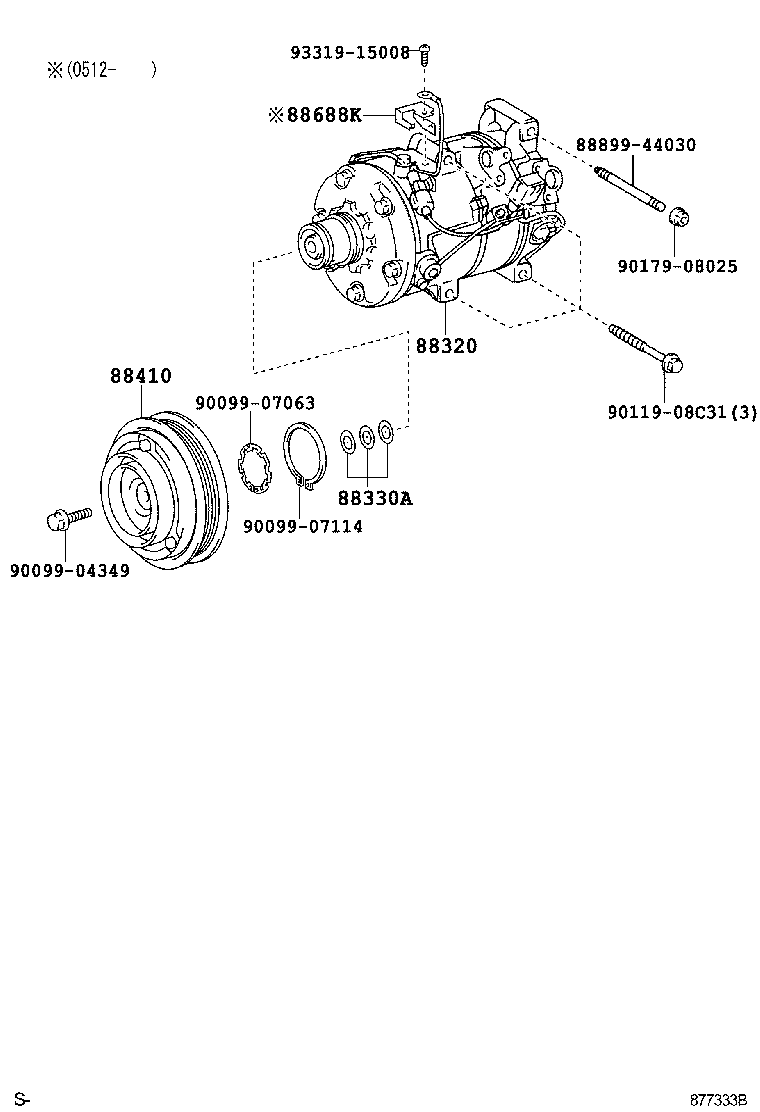 ※(0512- )

93319-15008

※88688K

88899-44030

90179-08025

88320

90119-08C31(3)

88410

90099-07063

88330A

90099-07114

90099-04349

S-

877333B