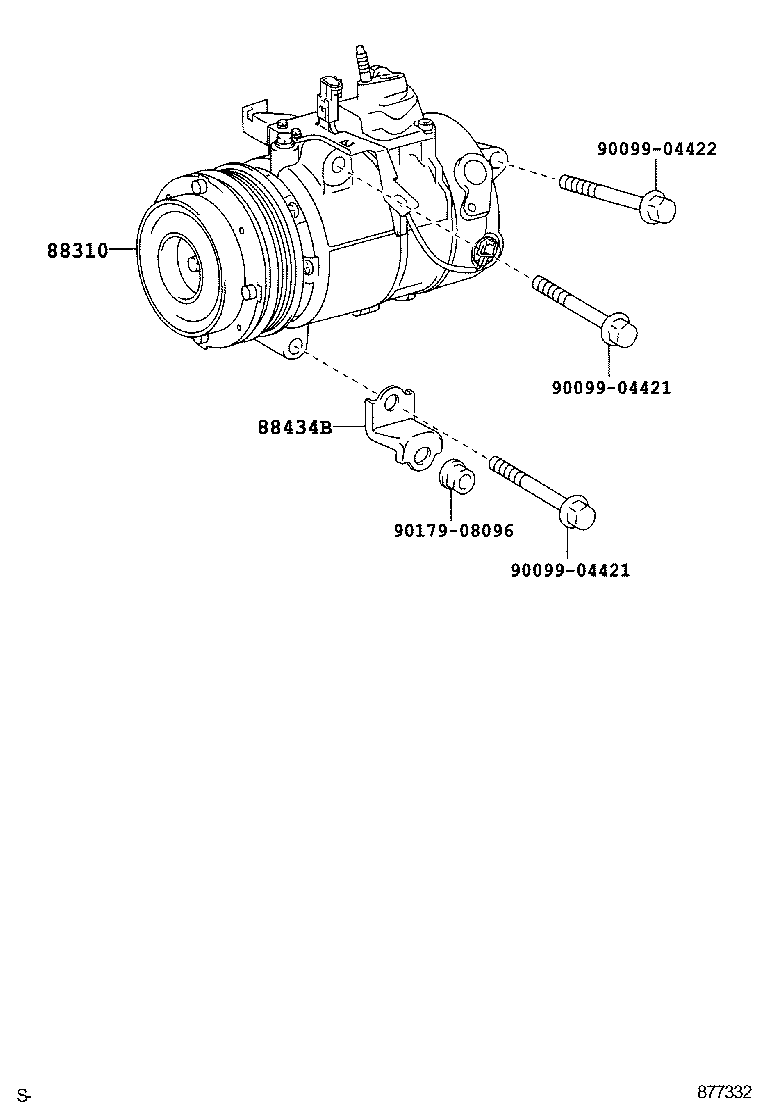 90099-04422

88310

90099-04421

88434B

90179-08096

90099-04421

S-

877332