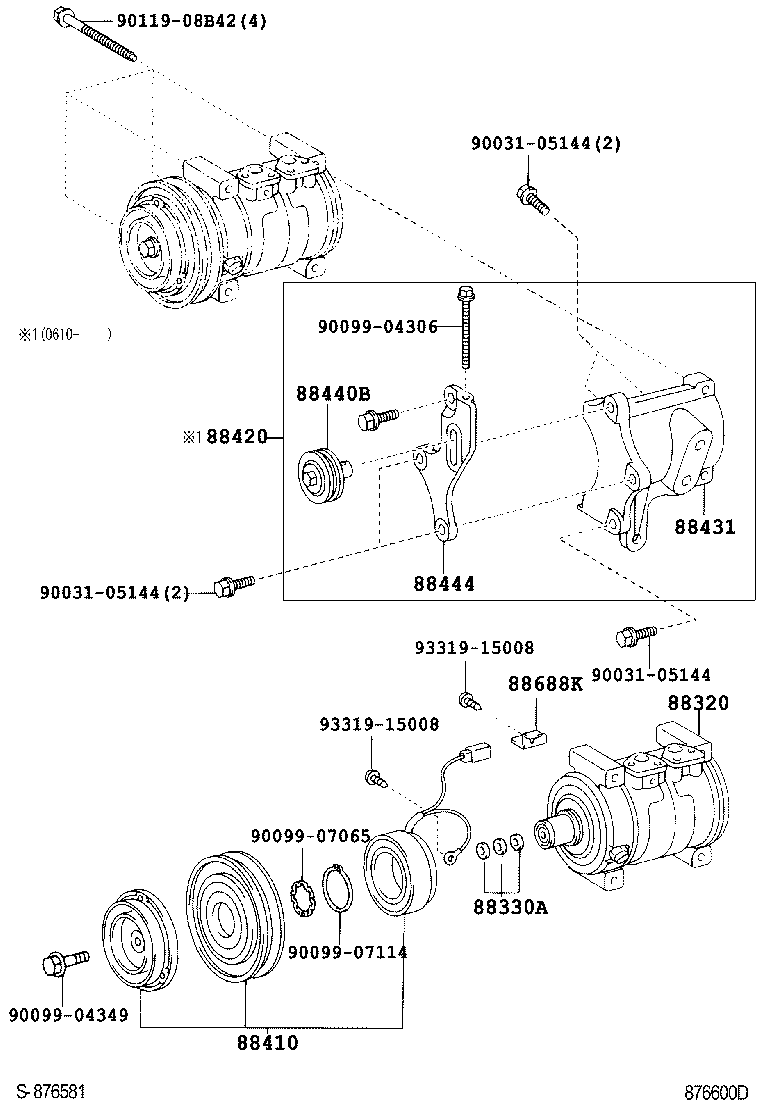 90119-08B42(4)

90031-05144(2)

※1(0610- )

90099-04306

88440B

※1 88420

88431

88444

90031-05144(2)

93319-15008

90031-05144

88688K

88320

93319-15008

90099-07065

88330A

90099-07114

90099-04349

88410

S-876581

876600D