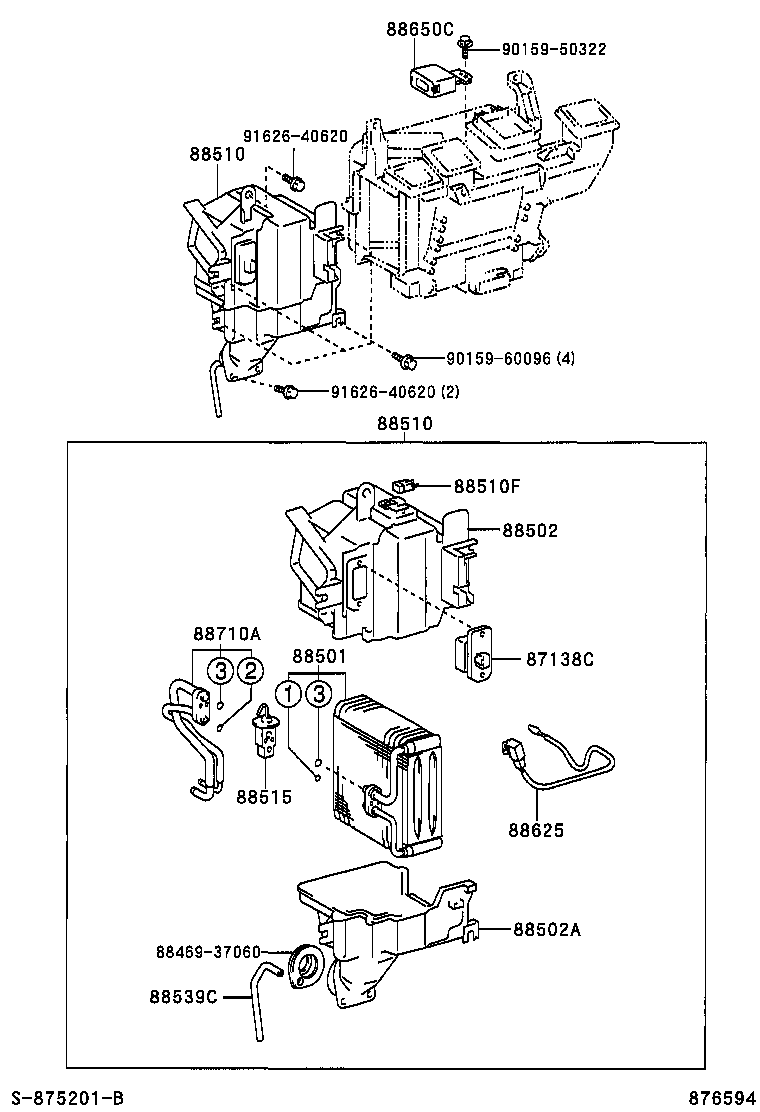 88650C
90159-50322
91626-40620
88510
90159-60096 (4)
91626-40620 (2)
88510
88510F
88502
88710A
3
2
88501
1
3
87138C
88515
88625
88502A
88469-37060
88539C
S-875201-B
876594