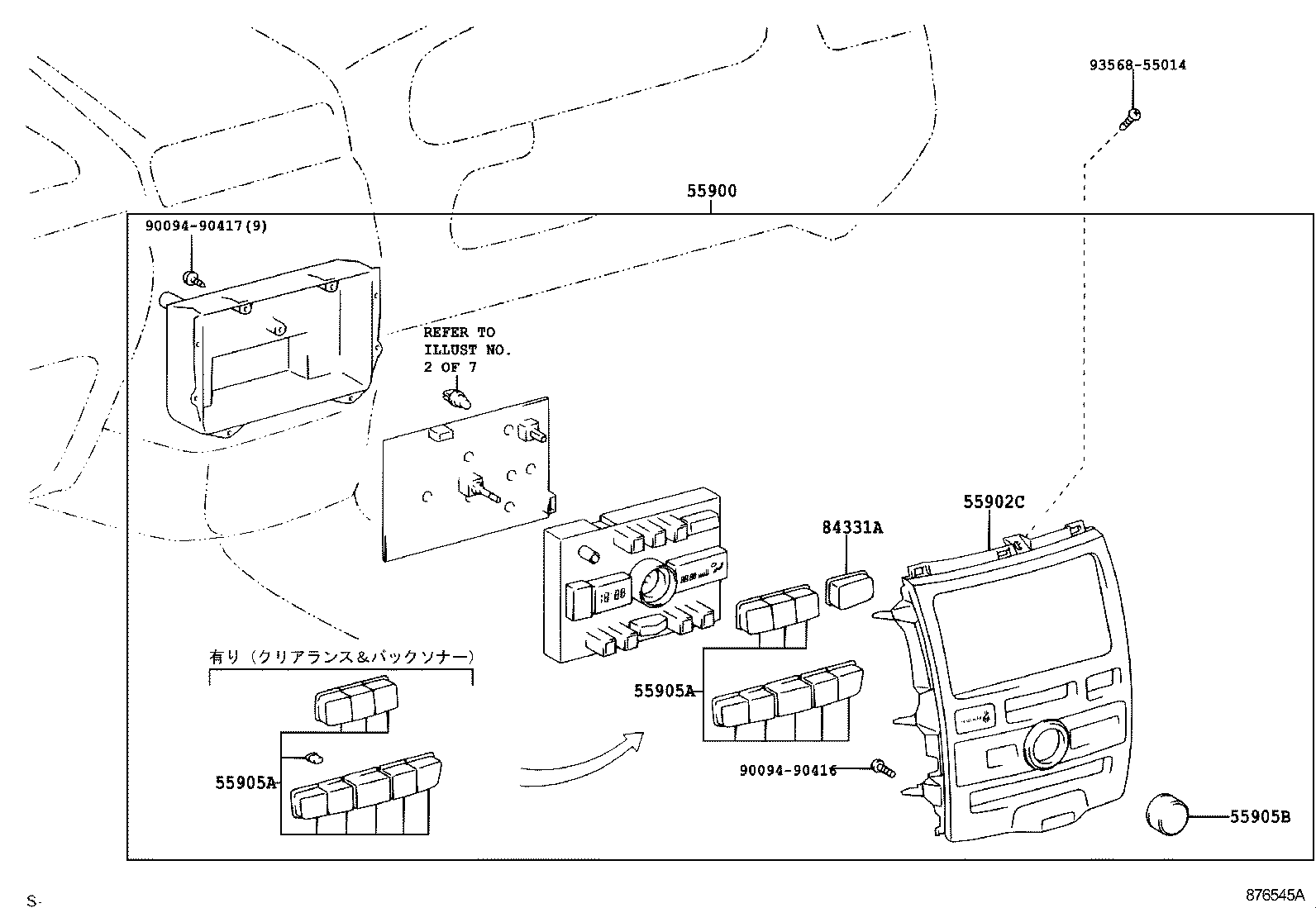 93568-55014

55900

90094-90417(9)

REFER TO
ILLUST NO.
2 OF 7

55902C

84331A

有り（クリアランス＆バックソナー）

55905A

55905A

90094-90416

55905B

S-

876545A