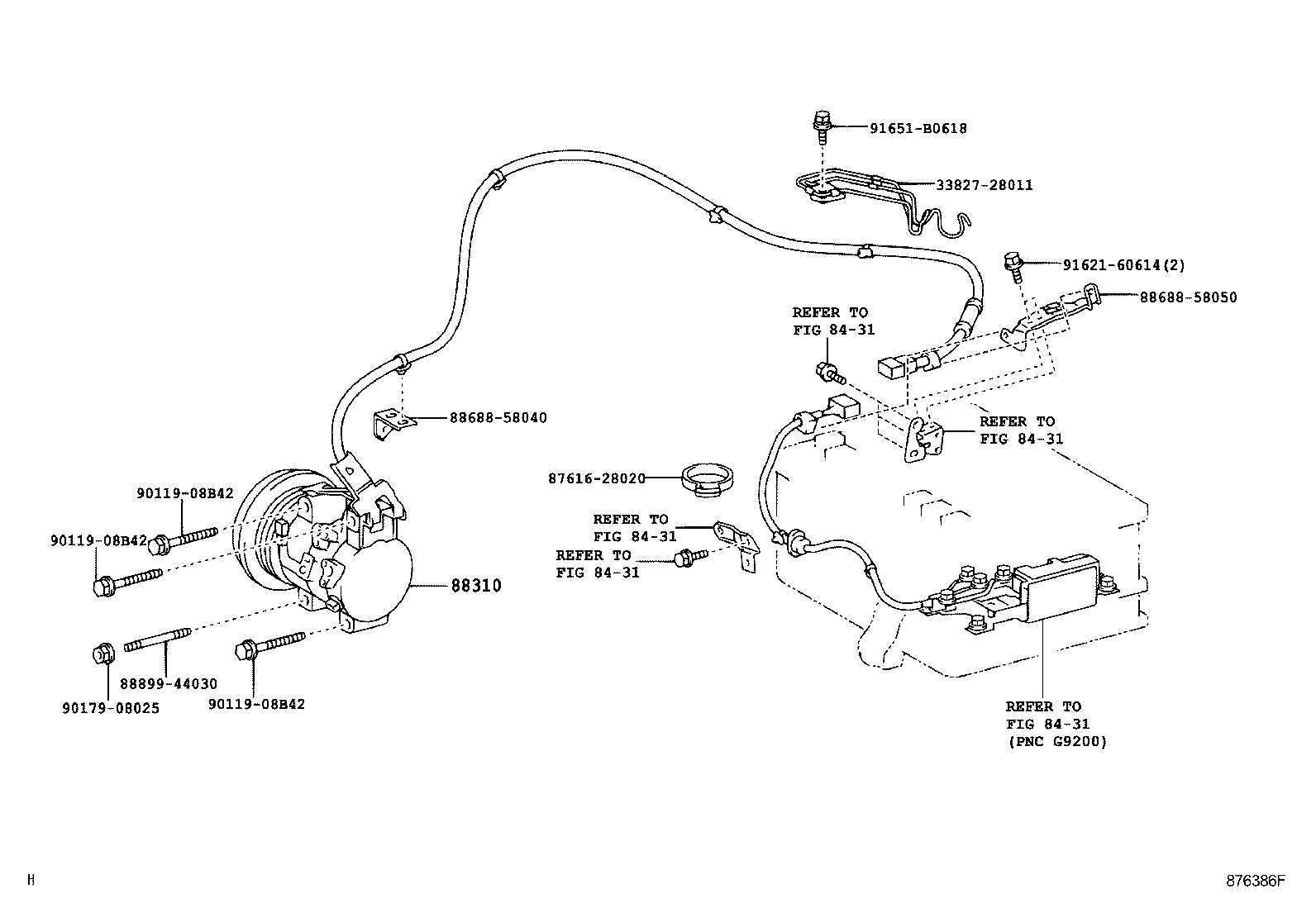 91651-B0618

33827-28011

91621-60614(2)

88688-58050

REFER TO
FIG 84-31

REFER TO
FIG 84-31

88688-58040

87616-28020

90119-08B42

90119-08B42

REFER TO
FIG 84-31

REFER TO
FIG 84-31

88310

88899-44030

90179-08025

90119-08B42

REFER TO
FIG 84-31
(PNC G9200)

H

876386F