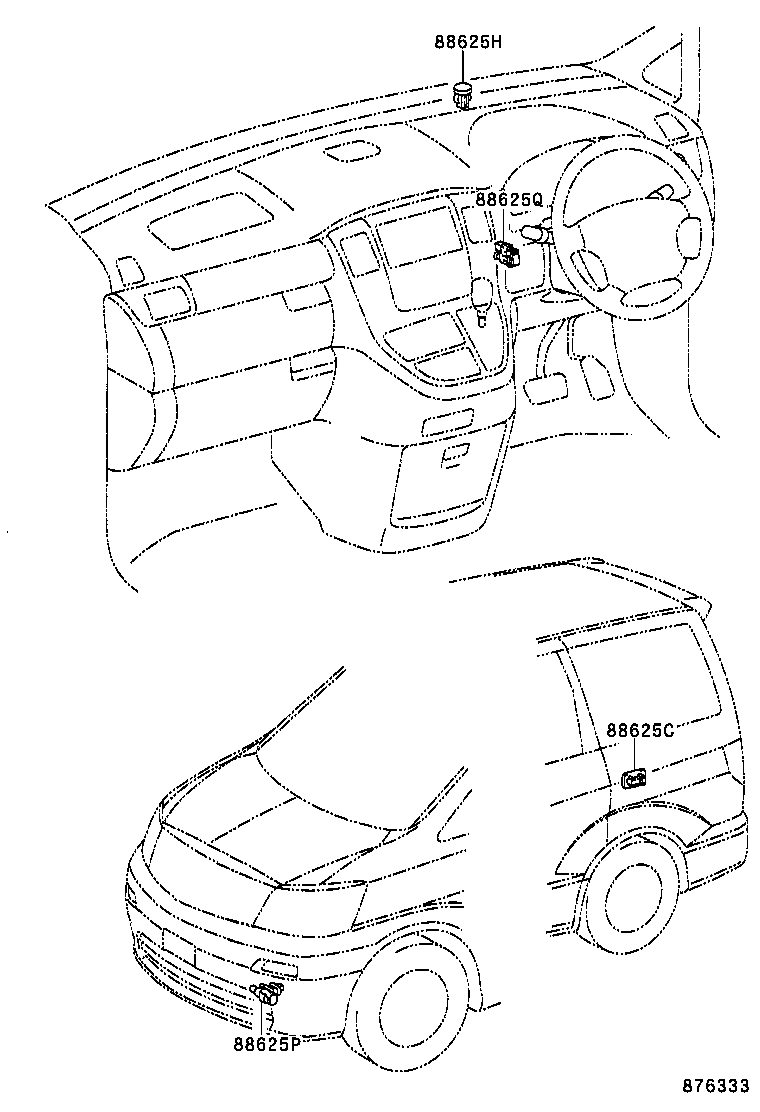 88625H

88625Q

88625C

88625P

876333