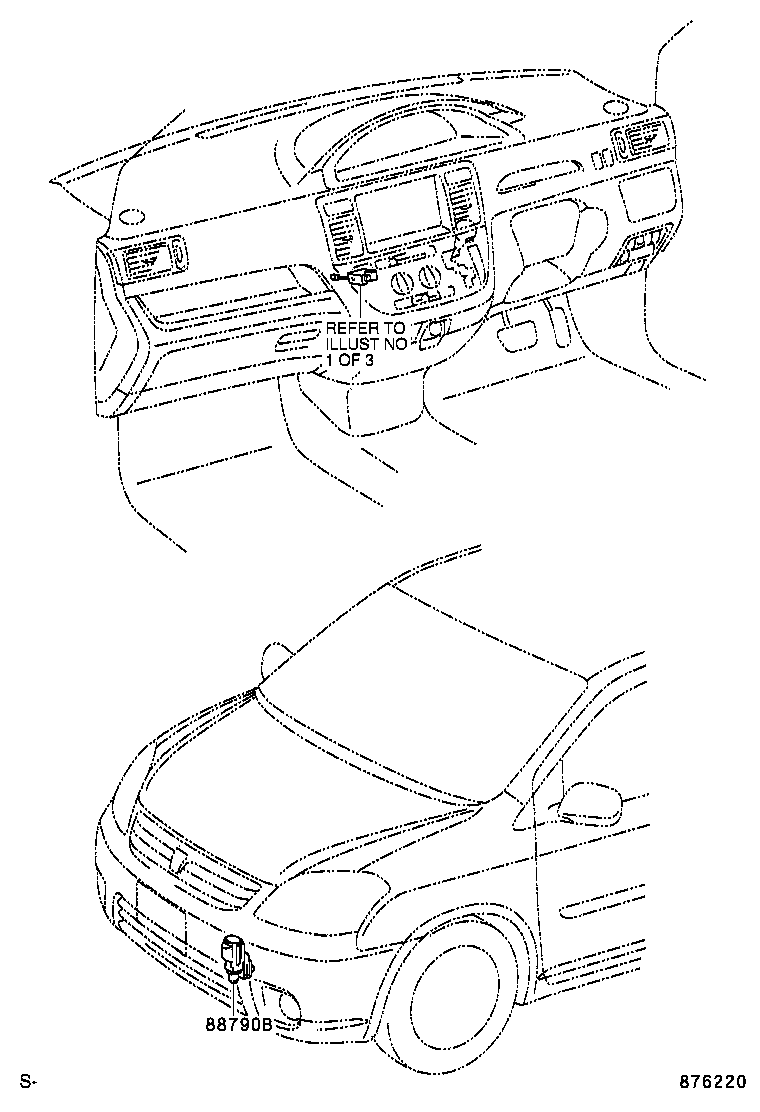 REFER TO
ILLUST NO
1 OF 3

88790B

S-

876220