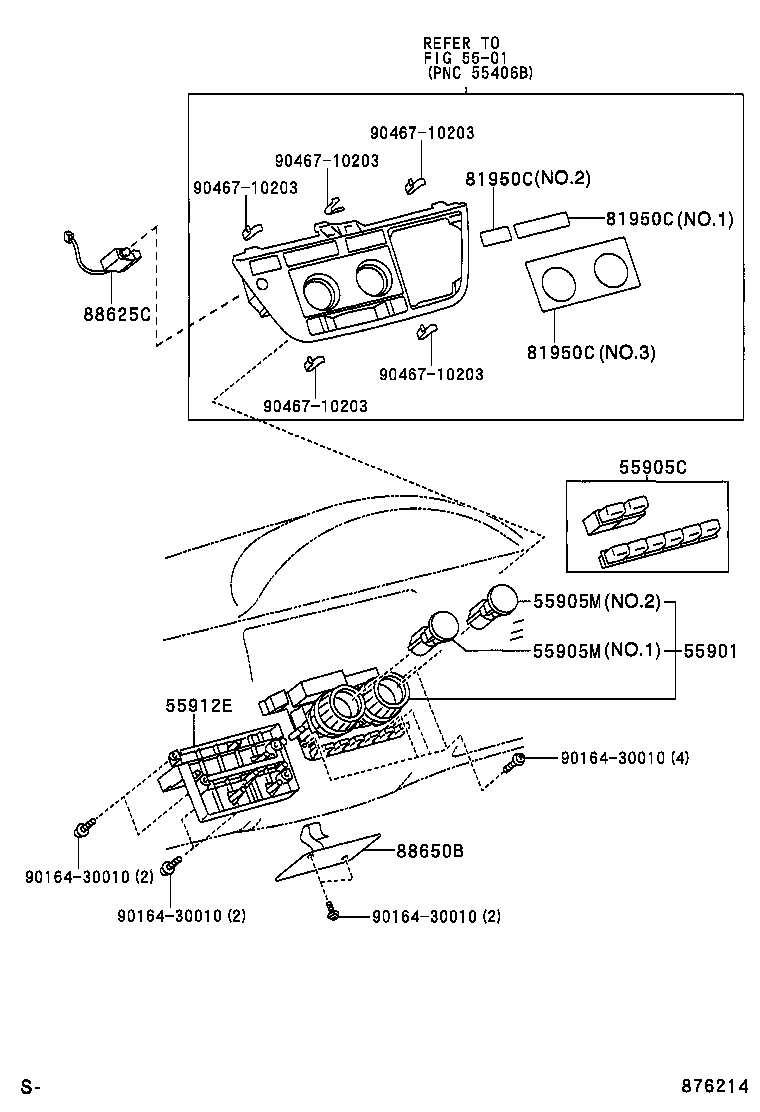 REFER TO
FIG 55-01
(PNC 55406B)

90467-10203
90467-10203
90467-10203
81950C(NO.2)
81950C(NO.1)
88625C
81950C(NO.3)
90467-10203
90467-10203

55905C
55905M(NO.2)
55905M(NO.1)
55901
55912E
90164-30010 (4)
88650B
90164-30010 (2)
90164-30010 (2)
90164-30010 (2)

S-
876214