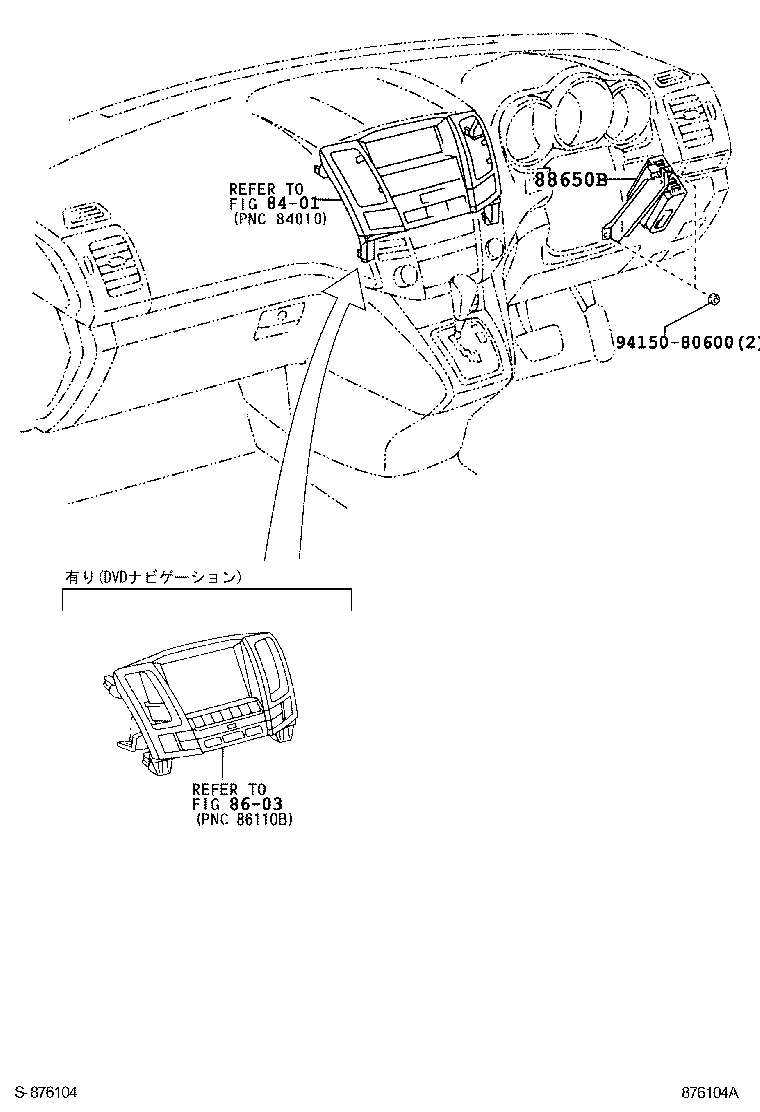 REFER TO
FIG 84-01
(PNC 84010)

88650B

94150-80600(2)

有り(DVDナビゲーション)

REFER TO
FIG 86-03
(PNC 86110B)

S-876104

876104A