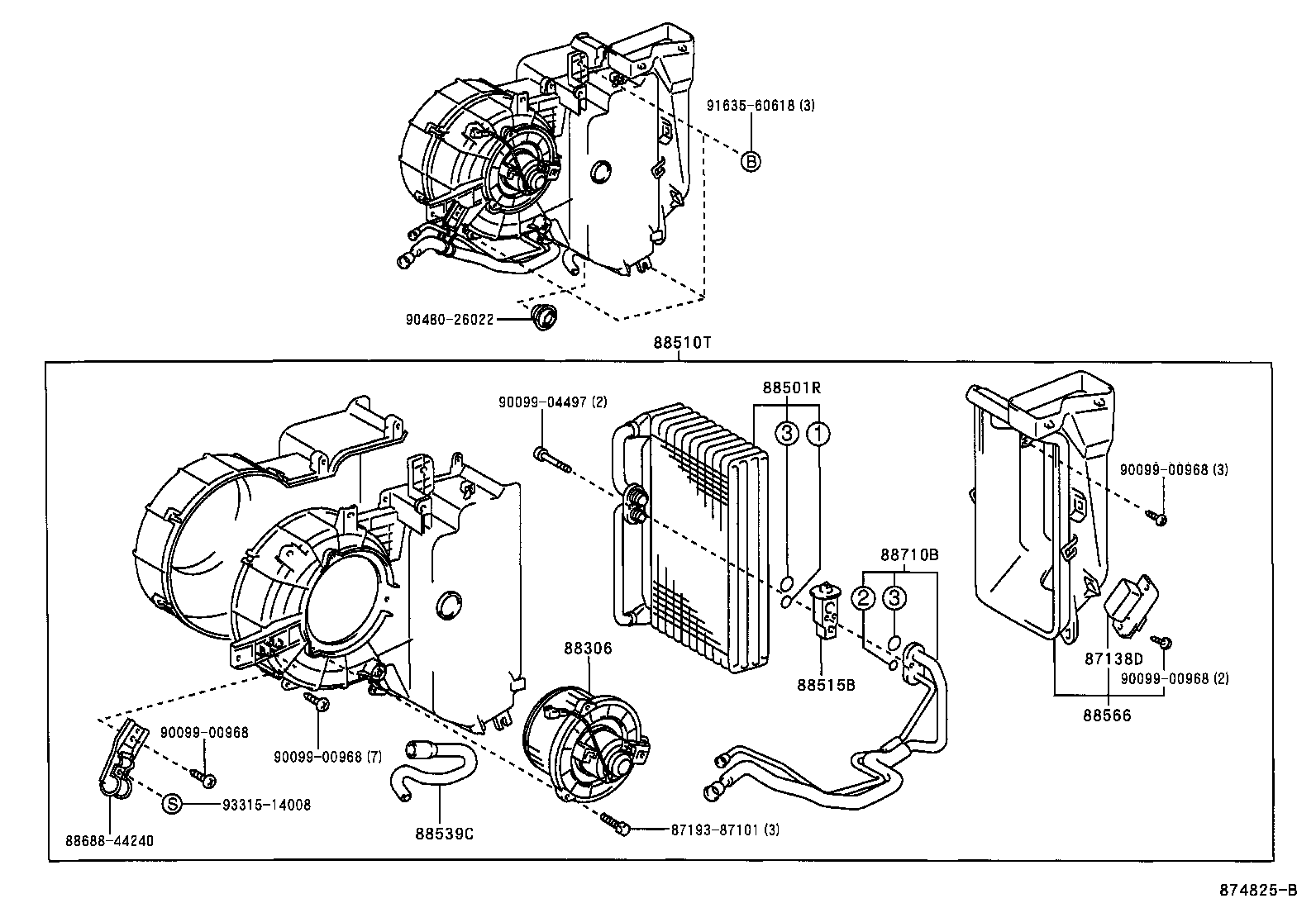 91635-60618 (3)
B
90480-26022
88510T
90099-04497 (2)
88501R
3
1
90099-00968 (3)
88710B
2
3
88306
88515B
87138D
90099-00968 (2)
88566
90099-00968
90099-00968 (7)
S
93315-14008
88688-44240
88539C
87193-87101 (3)
874825-B