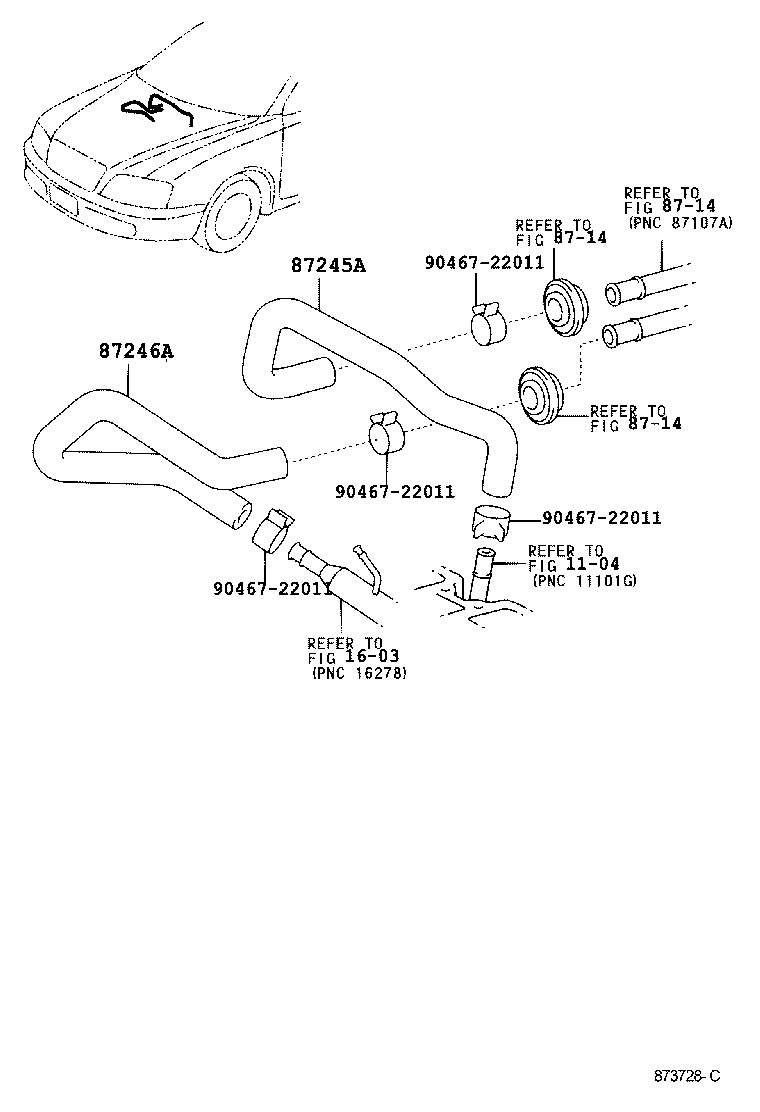 REFER TO
FIG 87-14
(PNC 87107A)

REFER TO
FIG 87-14

87245A

90467-22011

87246A

REFER TO
FIG 87-14

90467-22011

90467-22011

REFER TO
FIG 11-04
(PNC 11101G)

90467-22011

REFER TO
FIG 16-03
(PNC 16278)

873728-C