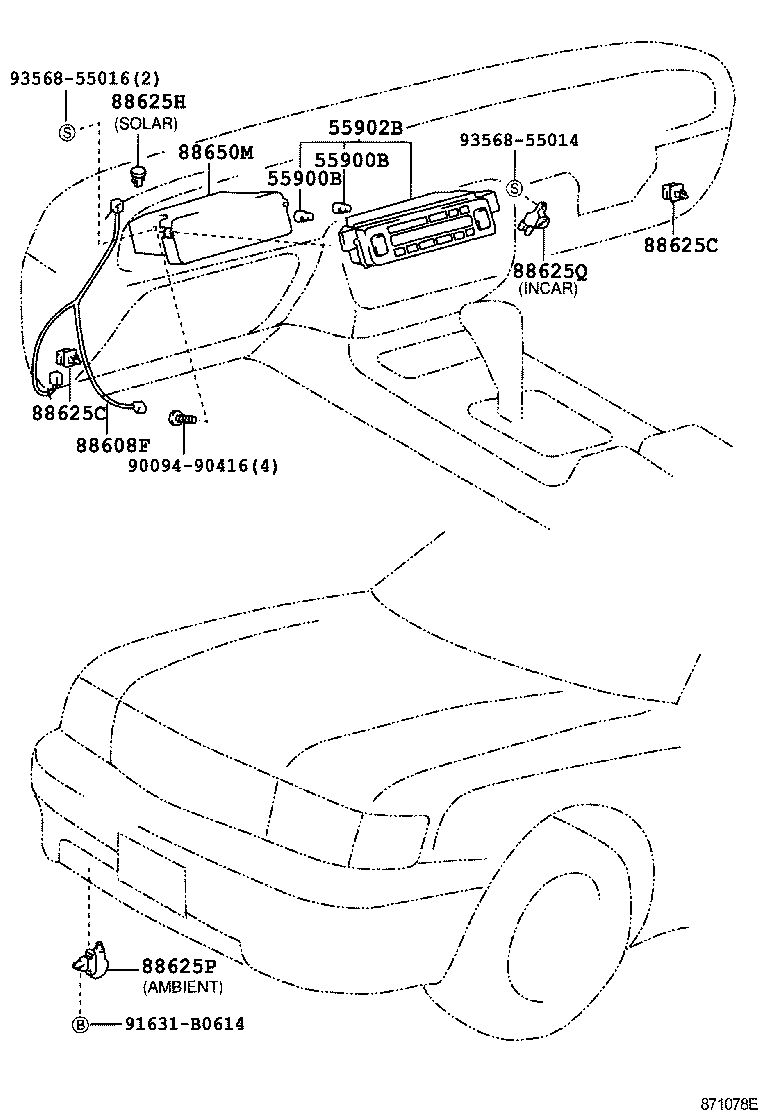 93568-55016(2)
S
88625H
(SOLAR)
88650M
55902B
55900B
55900B
93568-55014
S
88625C
88625Q
(INCAR)
88625C
88608F
90094-90416(4)
88625P
(AMBIENT)
B
91631-B0614
871078E