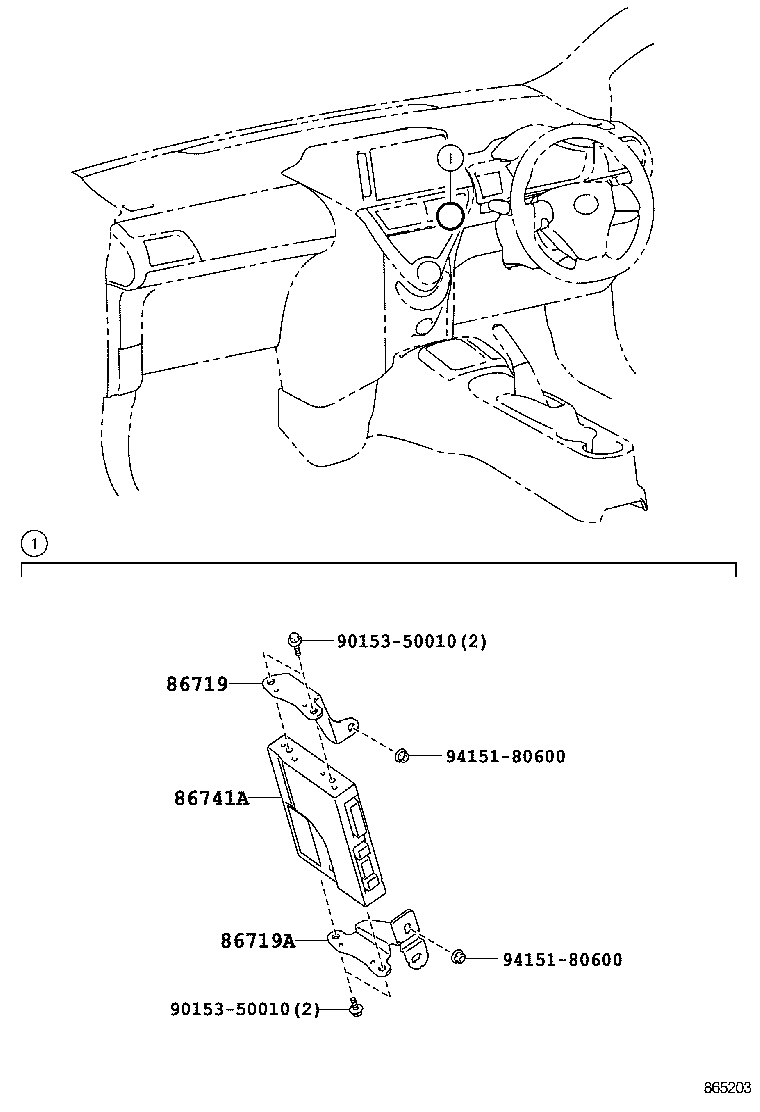 1

1

90153-50010(2)

86719

94151-80600

86741A

86719A

94151-80600

90153-50010(2)

865203