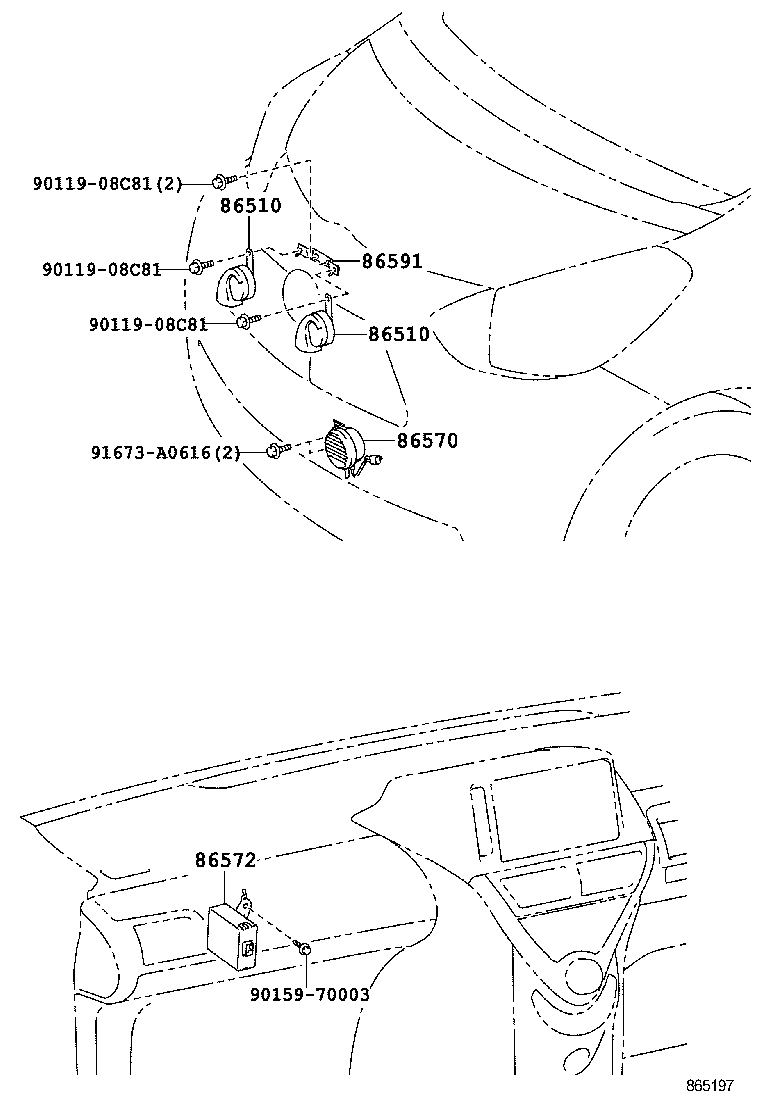 90119-08C81(2)
86510
90119-08C81
86591
90119-08C81
86510
91673-A0616(2)
86570
86572
90159-70003
865197