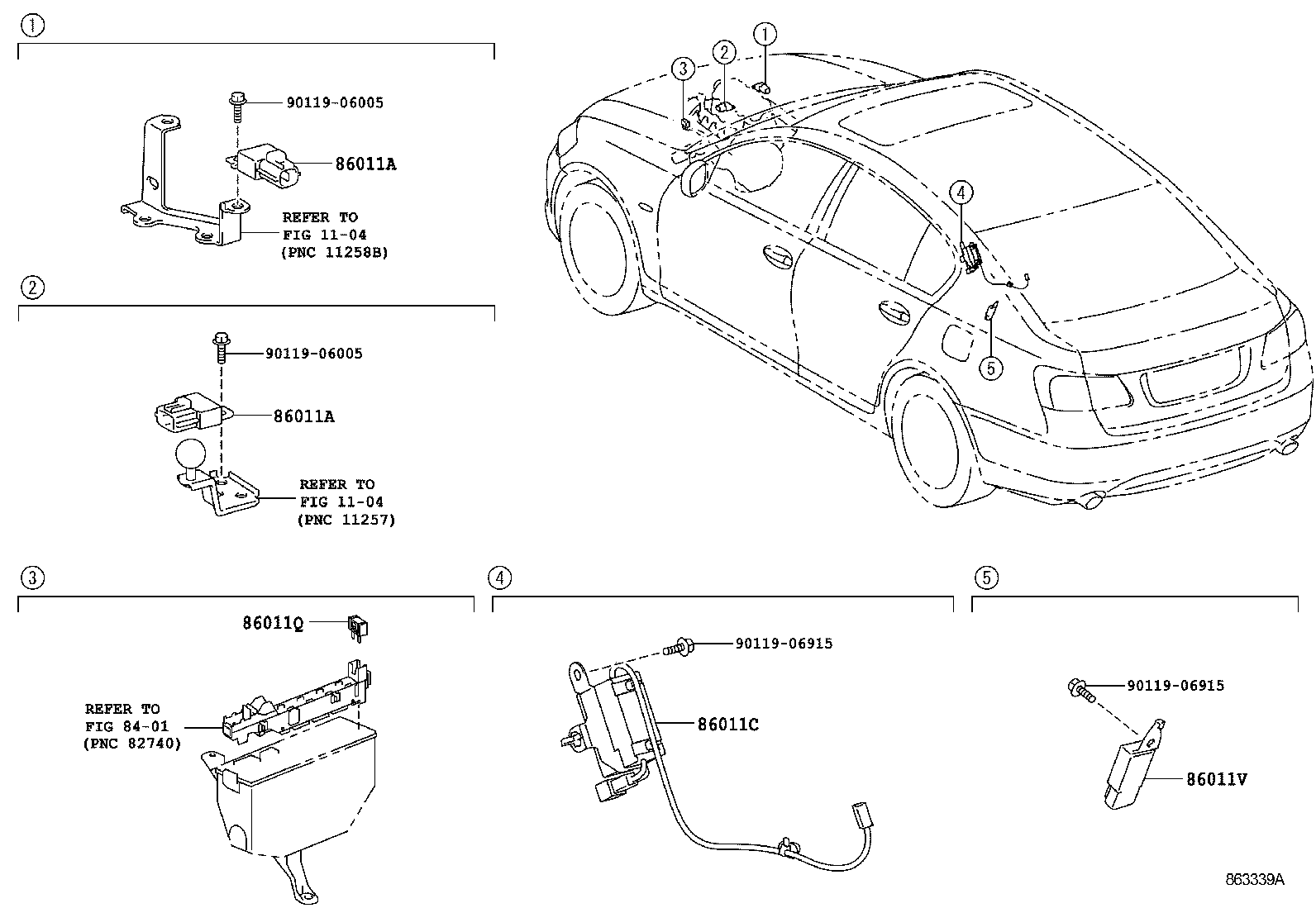 ①

90119-06005

86011A

REFER TO
FIG 11-04
(PNC 11258B)

②

90119-06005

86011A

REFER TO
FIG 11-04
(PNC 11257)

③ ② ①

④

⑤

③

86011Q

REFER TO
FIG 84-01
(PNC 82740)

④

90119-06915

86011C

⑤

90119-06915

86011V

863339A