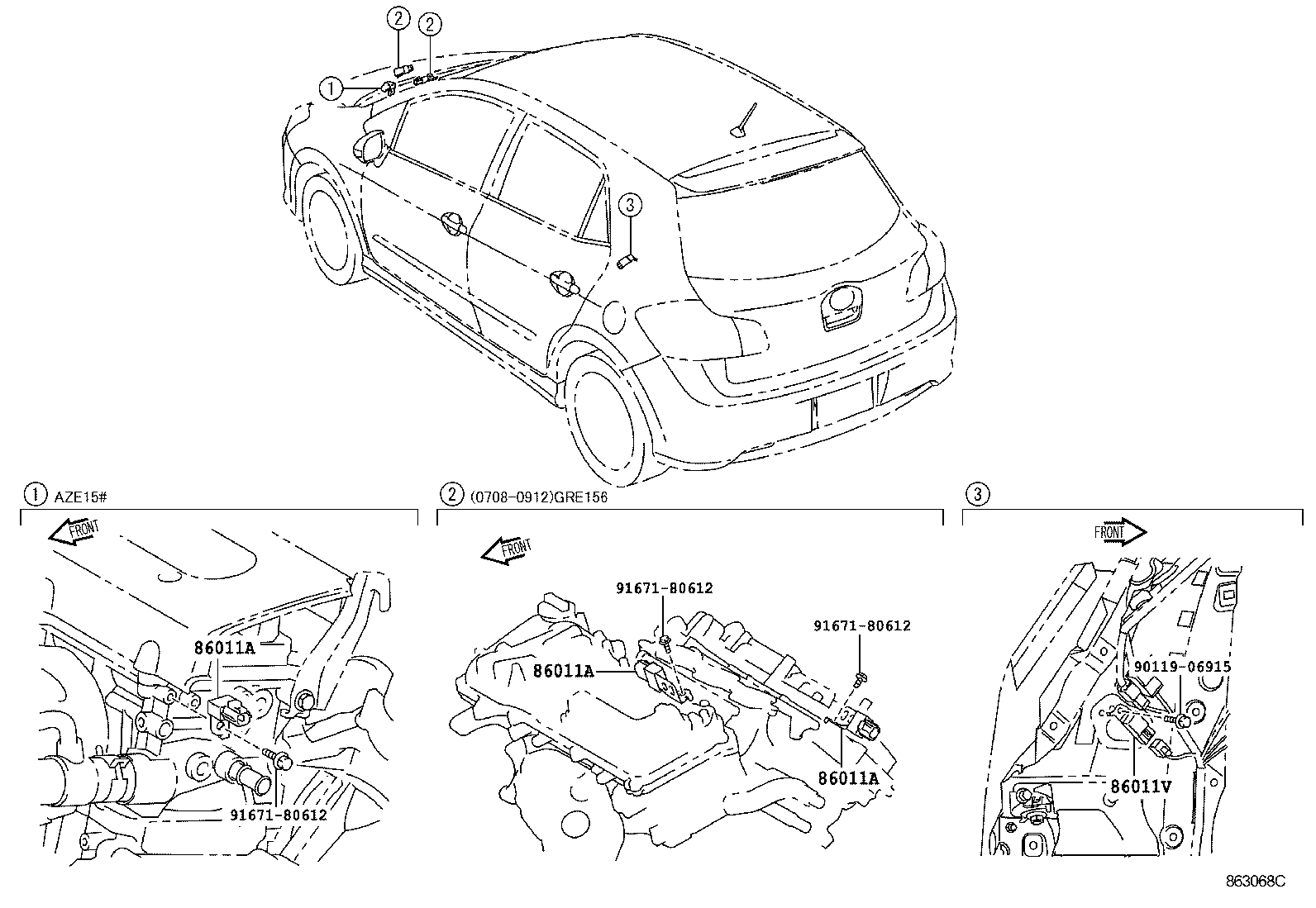 2
2
1
3

1 AZE15#
FRONT
86011A
91671-80612

2 (0708-0912)GRE156
FRONT
91671-80612
91671-80612
86011A
86011A

3
FRONT
90119-06915
86011V

863068C