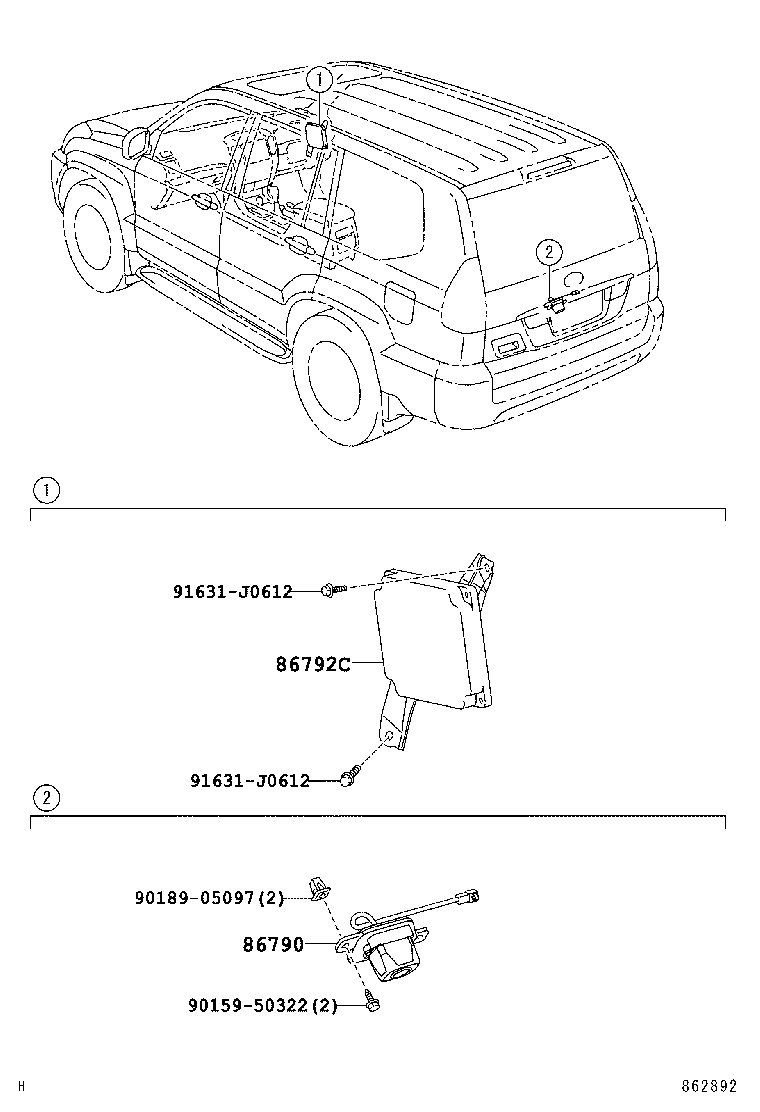 1

2

1

91631-J0612

86792C

91631-J0612

2

90189-05097(2)

86790

90159-50322(2)

H

862892