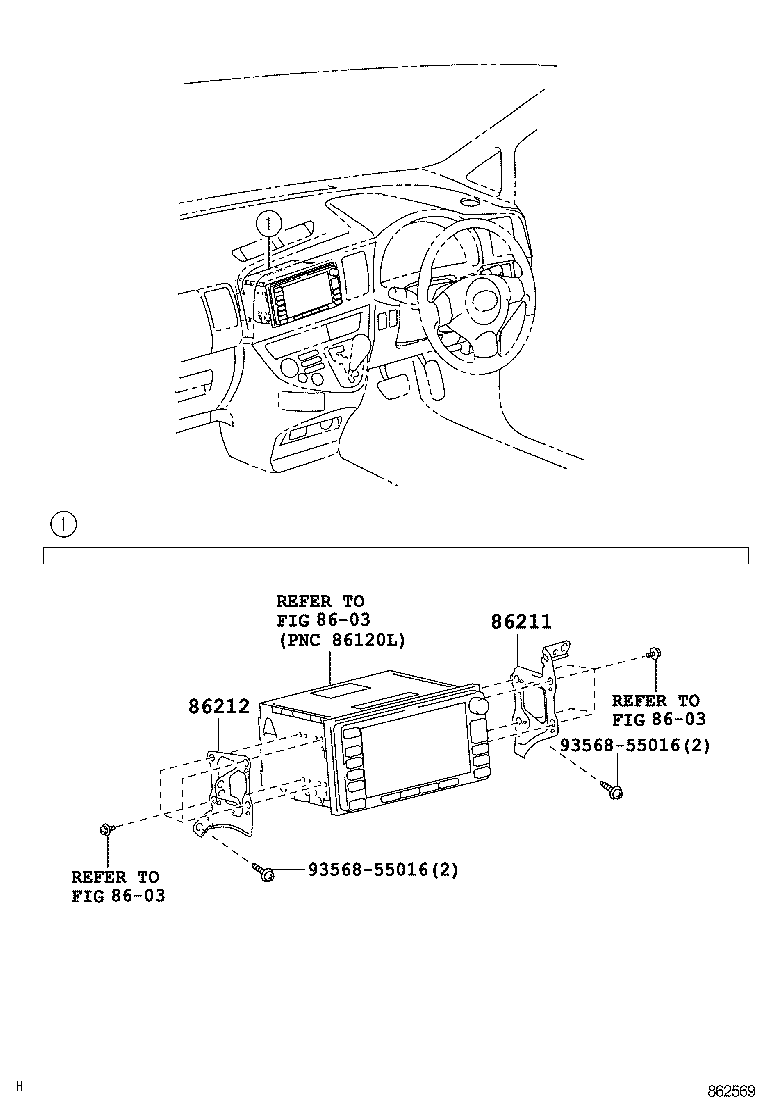 ①

①

REFER TO
FIG 86-03
(PNC 86120L)

86211

86212

REFER TO
FIG 86-03

93568-55016(2)

REFER TO
FIG 86-03

93568-55016(2)

H

862569