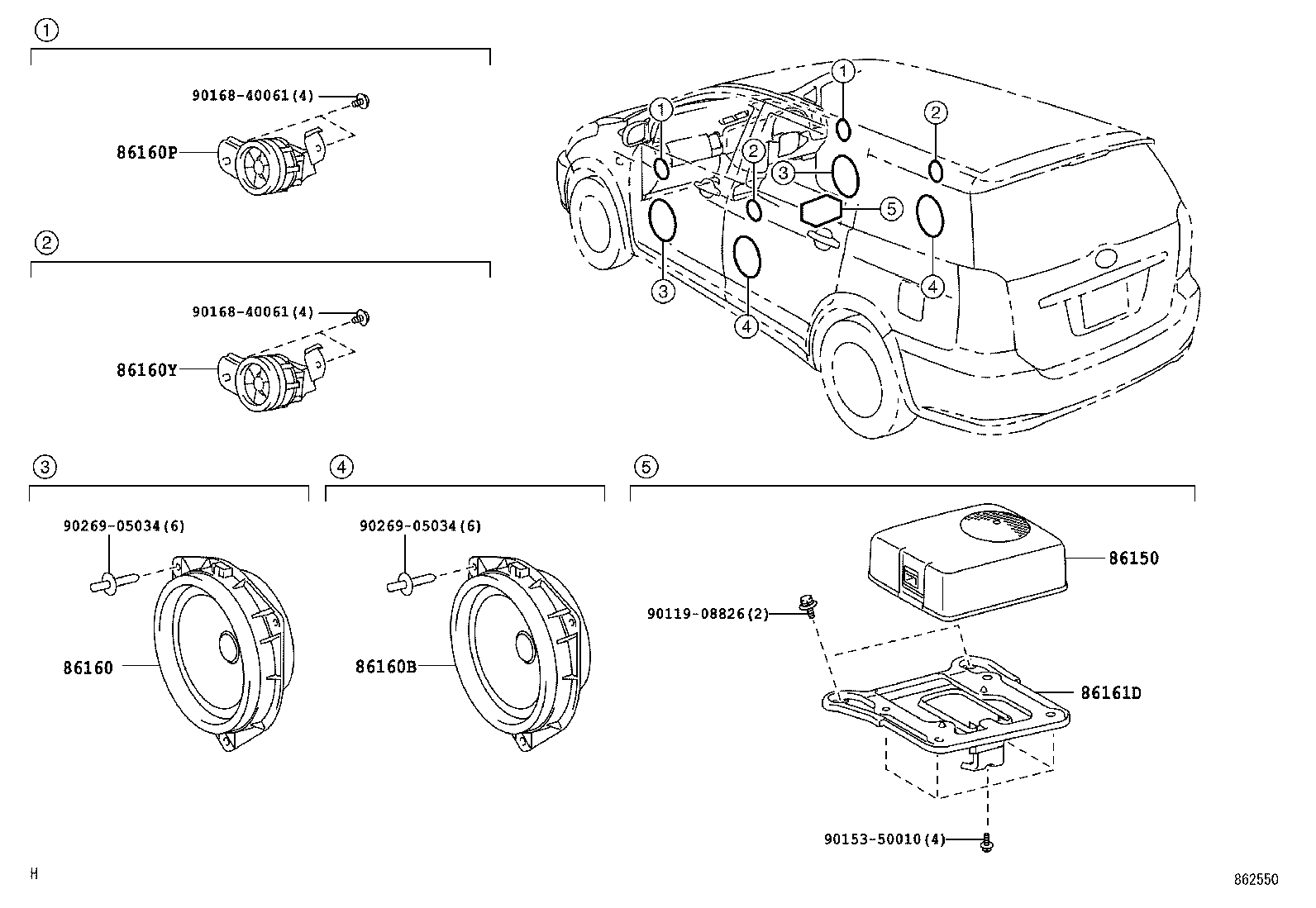 ①

90168-40061(4)

86160P

②

90168-40061(4)

86160Y

1
1
2
2
3
5
3
4
4

③

90269-05034(6)

86160

④

90269-05034(6)

86160B

⑤

86150

90119-08826(2)

86161D

90153-50010(4)

H

862550