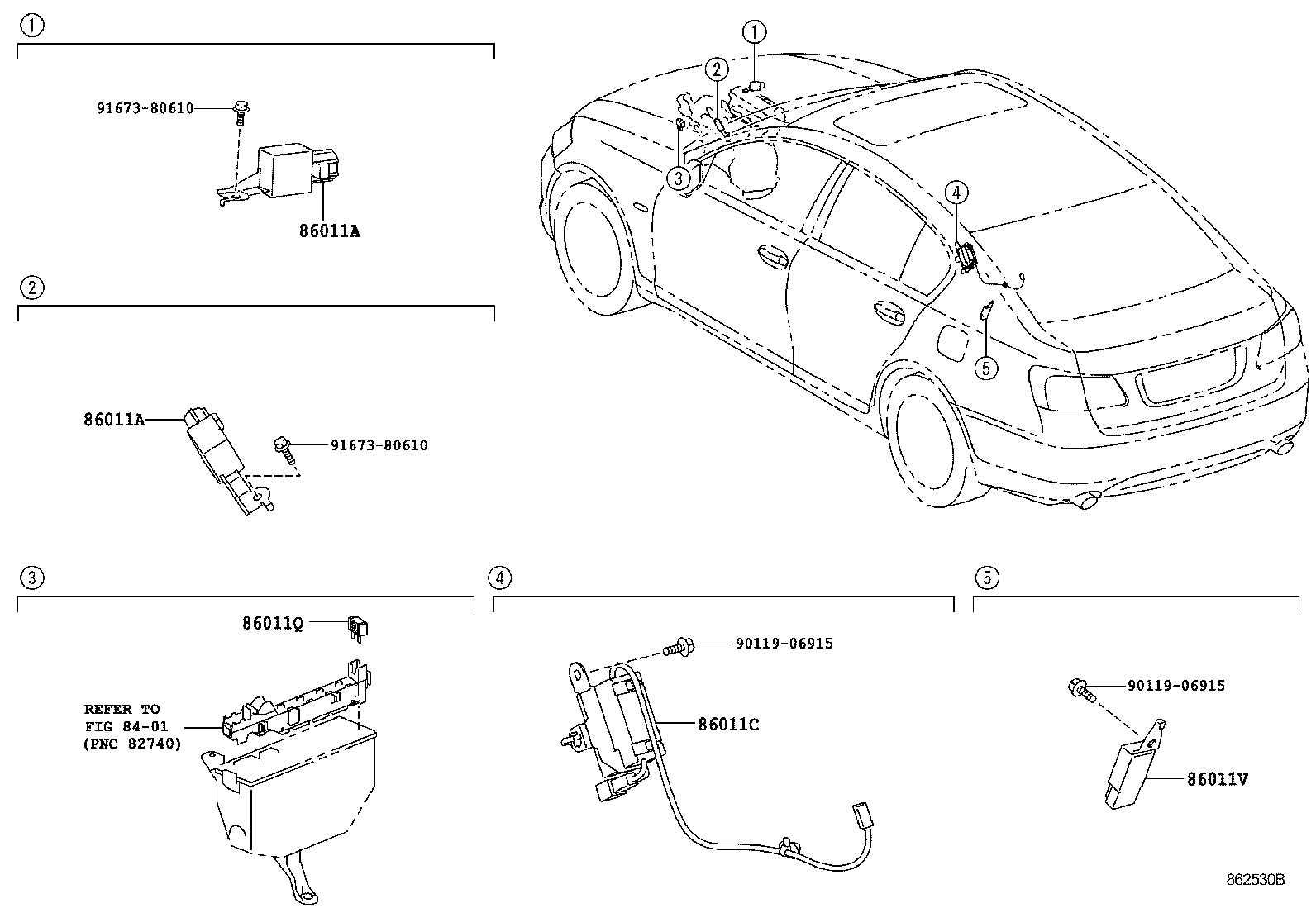 ①

91673-80610

86011A

②

86011A

91673-80610

①

②

③

④

⑤

③

86011Q

REFER TO
FIG 84-01
(PNC 82740)

④

90119-06915

86011C

⑤

90119-06915

86011V

862530B