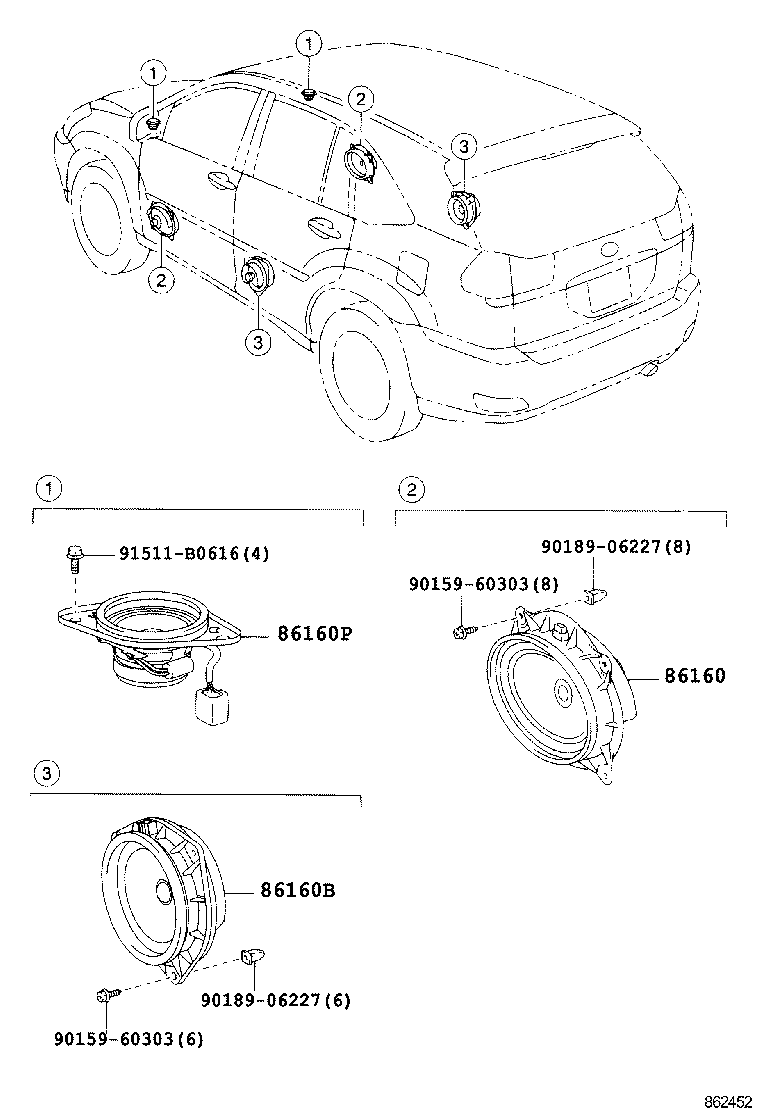 1
1
2
3
2
3

1
91511-B0616(4)
86160P

2
90189-06227(8)
90159-60303(8)
86160

3
86160B
90189-06227(6)
90159-60303(6)

862452