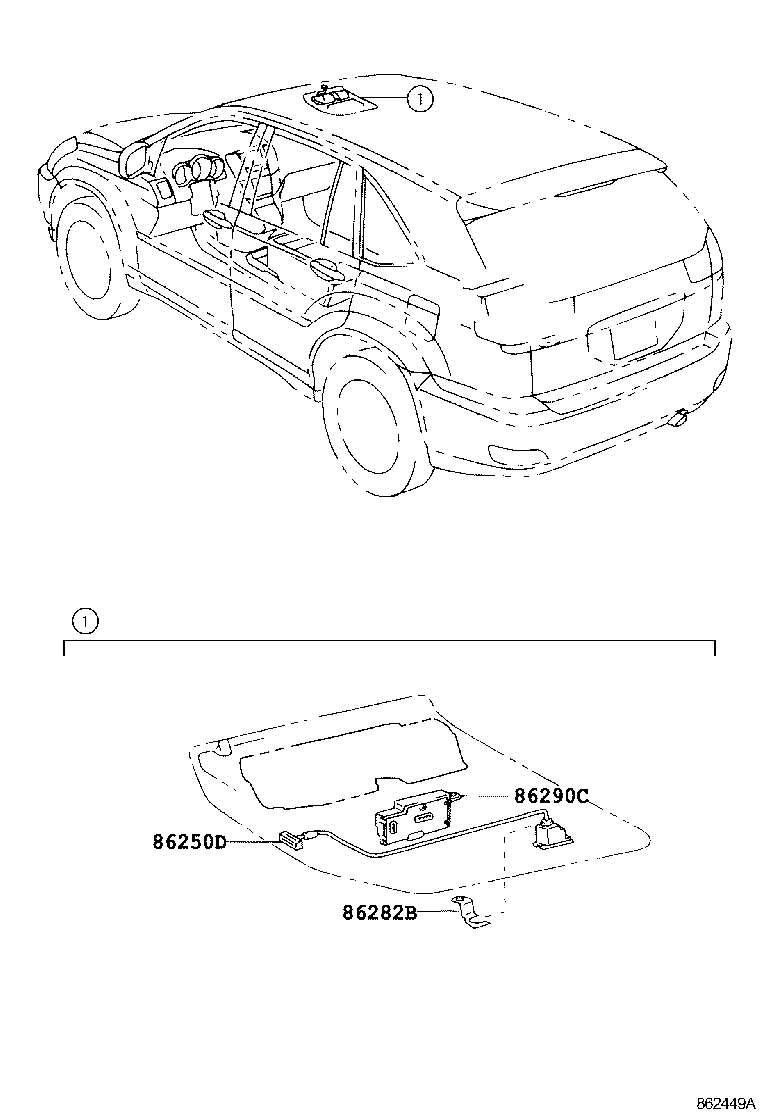 1

1

86290C

86250D

86282B

862449A