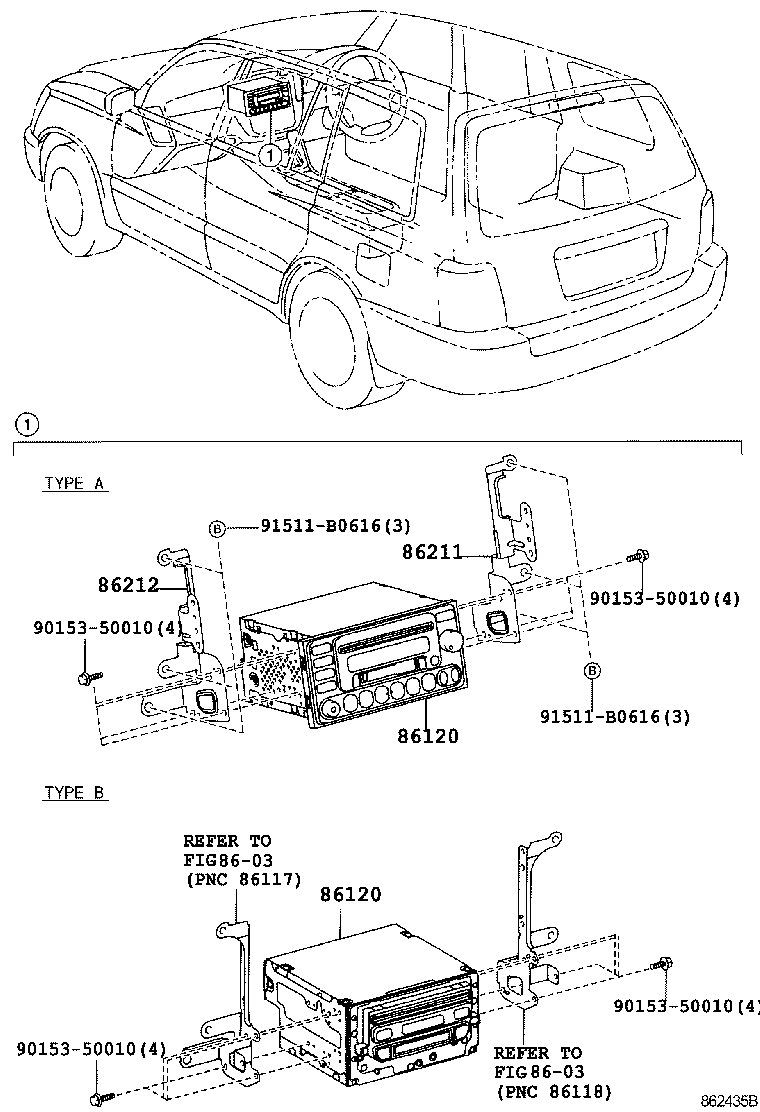 1

1

TYPE A

B 91511-B0616(3)

86211

86212

90153-50010(4)

90153-50010(4)

B

91511-B0616(3)

86120

TYPE B

REFER TO FIG86-03 (PNC 86117)

86120

90153-50010(4)

90153-50010(4)

REFER TO FIG86-03 (PNC 86118)

862435B