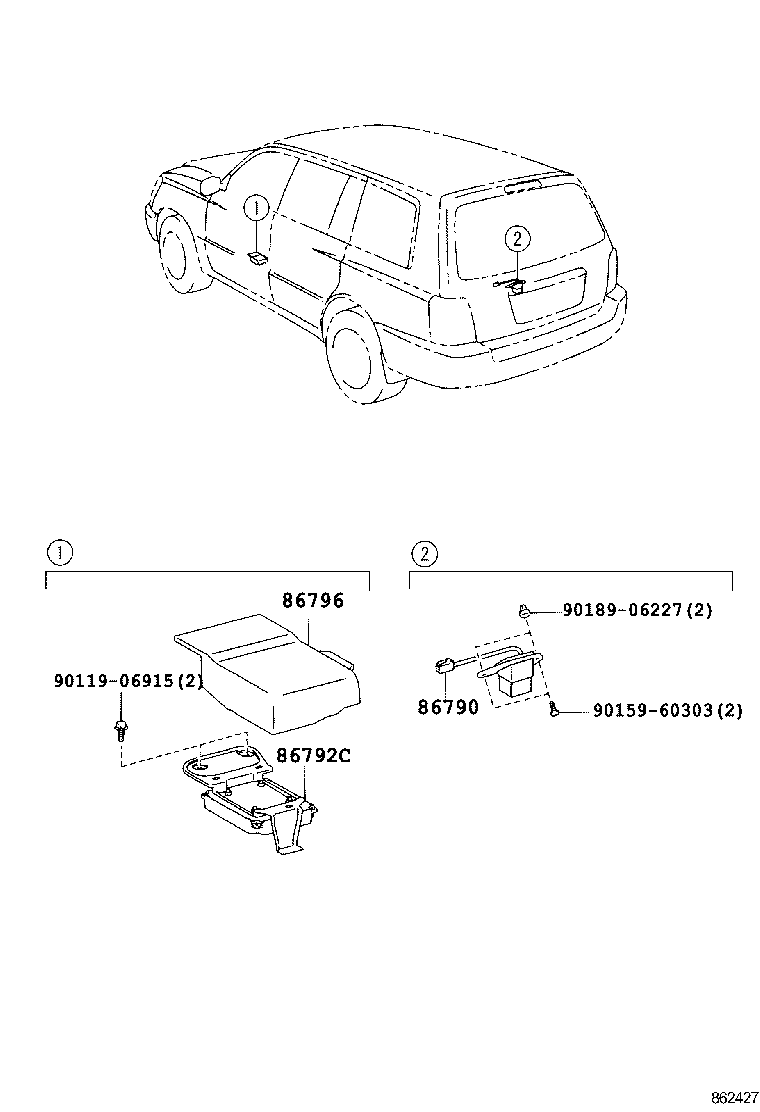 1

2

1

86796

90119-06915(2)

86792C

2

90189-06227(2)

86790

90159-60303(2)

862427