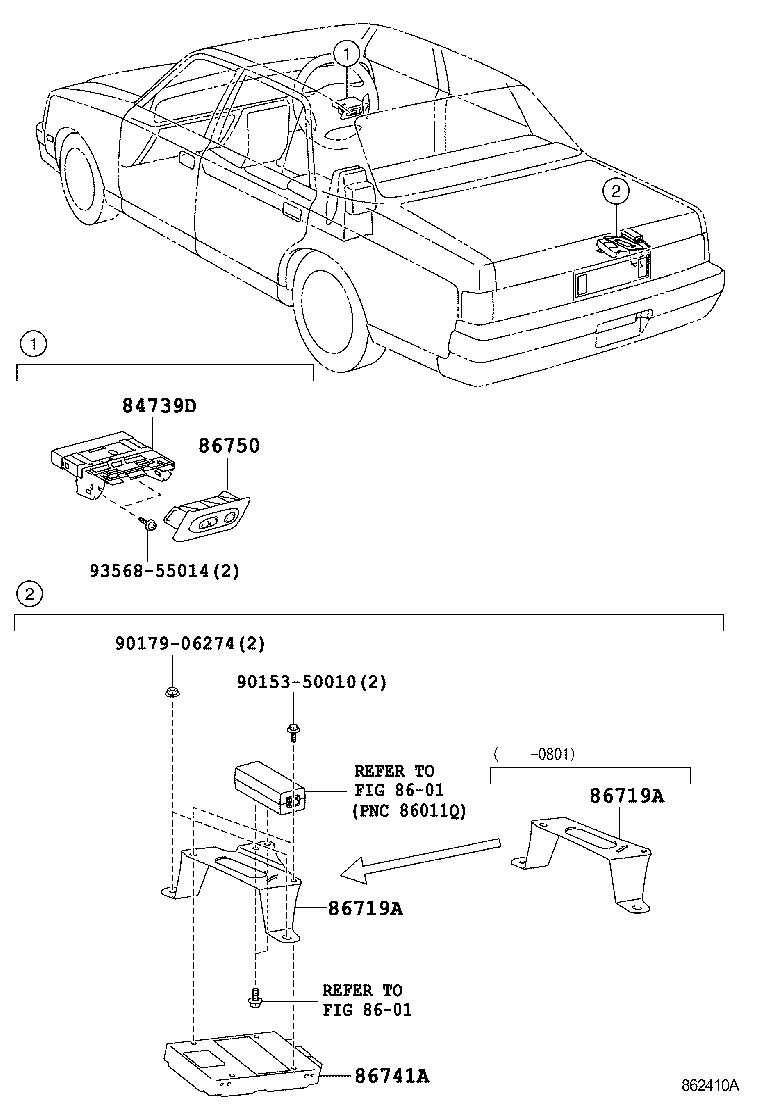 1

2

1

84739D

86750

93568-55014(2)

2

90179-06274(2)

90153-50010(2)

REFER TO FIG 86-01 (PNC 86011Q)

( -0801)

86719A

86719A

REFER TO FIG 86-01

86741A

862410A