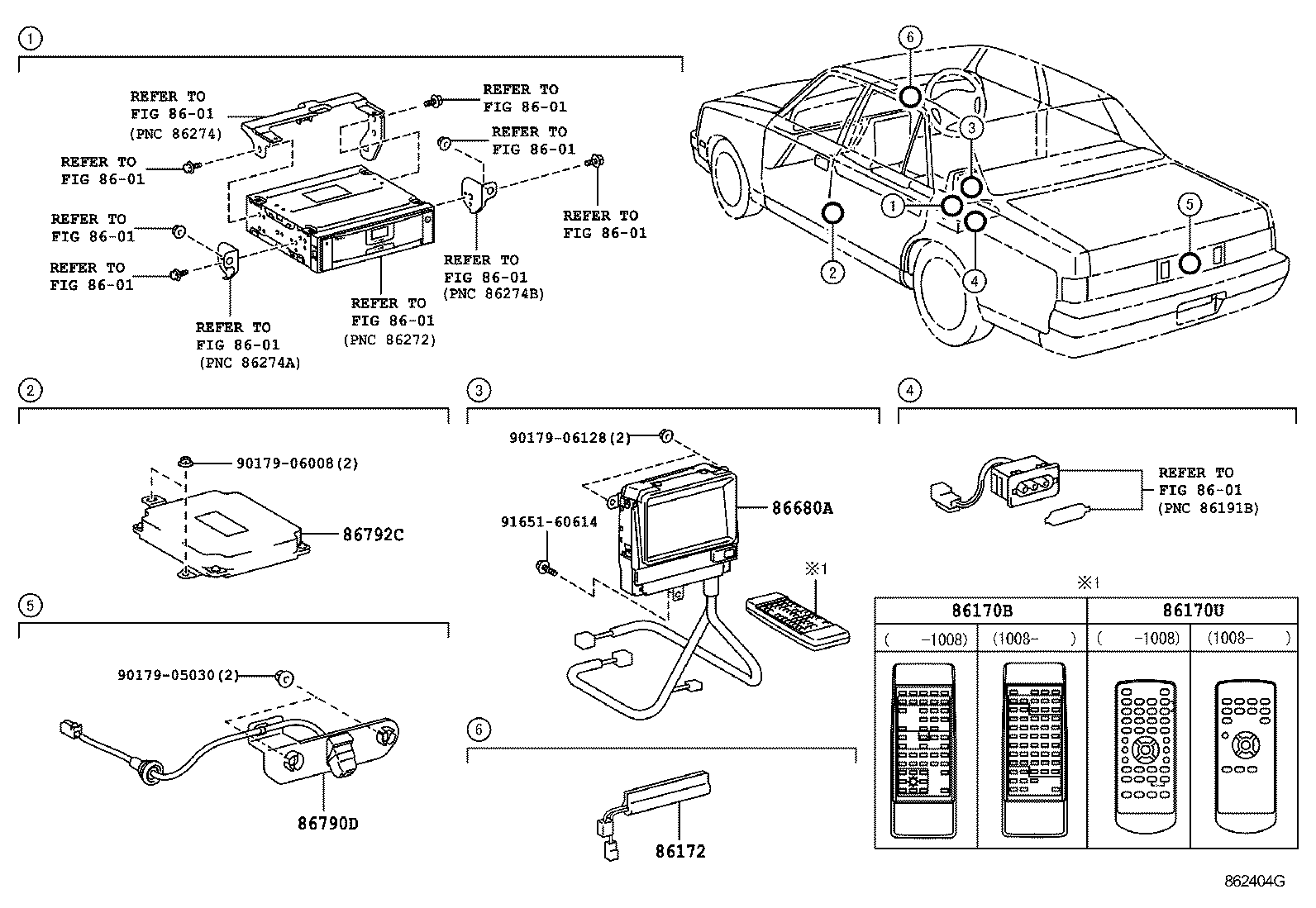 1

REFER TO
FIG 86-01
(PNC 86274)

REFER TO
FIG 86-01

REFER TO
FIG 86-01

REFER TO
FIG 86-01

REFER TO
FIG 86-01

REFER TO
FIG 86-01

REFER TO
FIG 86-01

REFER TO
FIG 86-01
(PNC 86274B)

REFER TO
FIG 86-01
(PNC 86272)

REFER TO
FIG 86-01
(PNC 86274A)

6
3
1
2
4
5

2

90179-06008(2)

86792C

3

90179-06128(2)

86680A

91651-60614

※1

4

REFER TO
FIG 86-01
(PNC 86191B)

5

90179-05030(2)

86790D

6

86172

※1

| 86170B | | 86170U | |
|---|---|---|---|
| (　　-1008) | (1008-　　) | (　　-1008) | (1008-　　) |

862404G