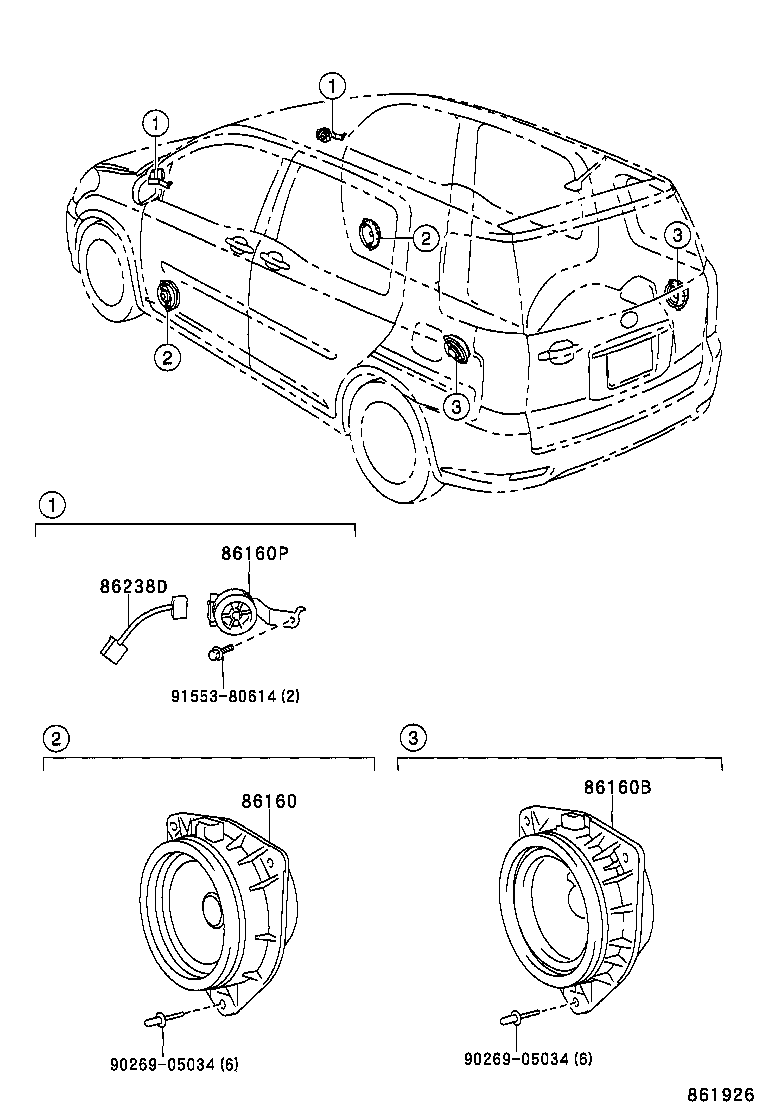 1
1
2
3
2
3

1
86160P
86238D
91553-80614 (2)

2
86160
90269-05034 (6)

3
86160B
90269-05034 (6)

861926