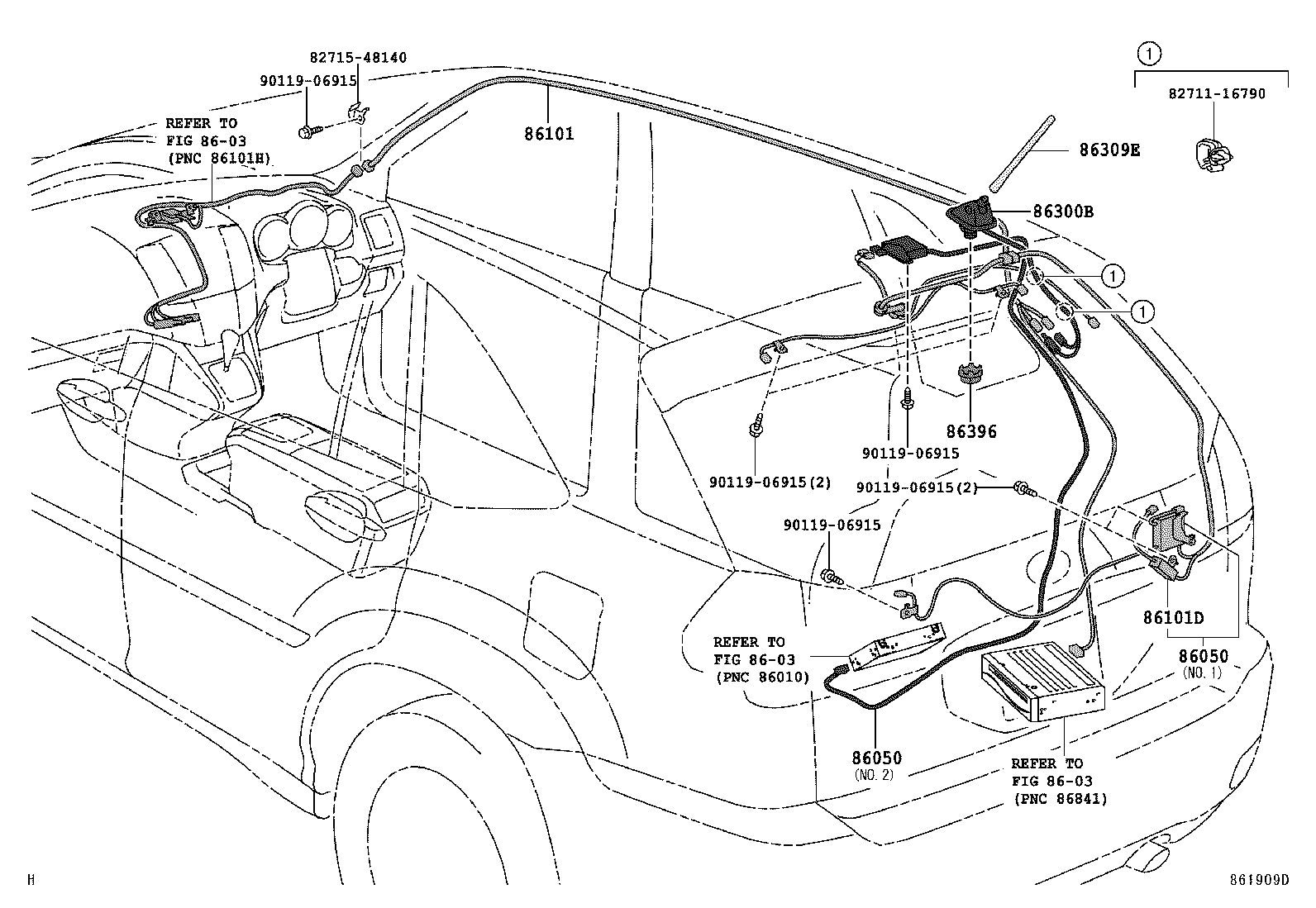 82715-48140
90119-06915
REFER TO
FIG 86-03
(PNC 86101H)
86101
①
82711-16790
86309E
86300B
①
①
86396
90119-06915
90119-06915(2)
90119-06915(2)
90119-06915
86101D
86050
(NO. 1)
REFER TO
FIG 86-03
(PNC 86010)
86050
(NO. 2)
REFER TO
FIG 86-03
(PNC 86841)
H
861909D