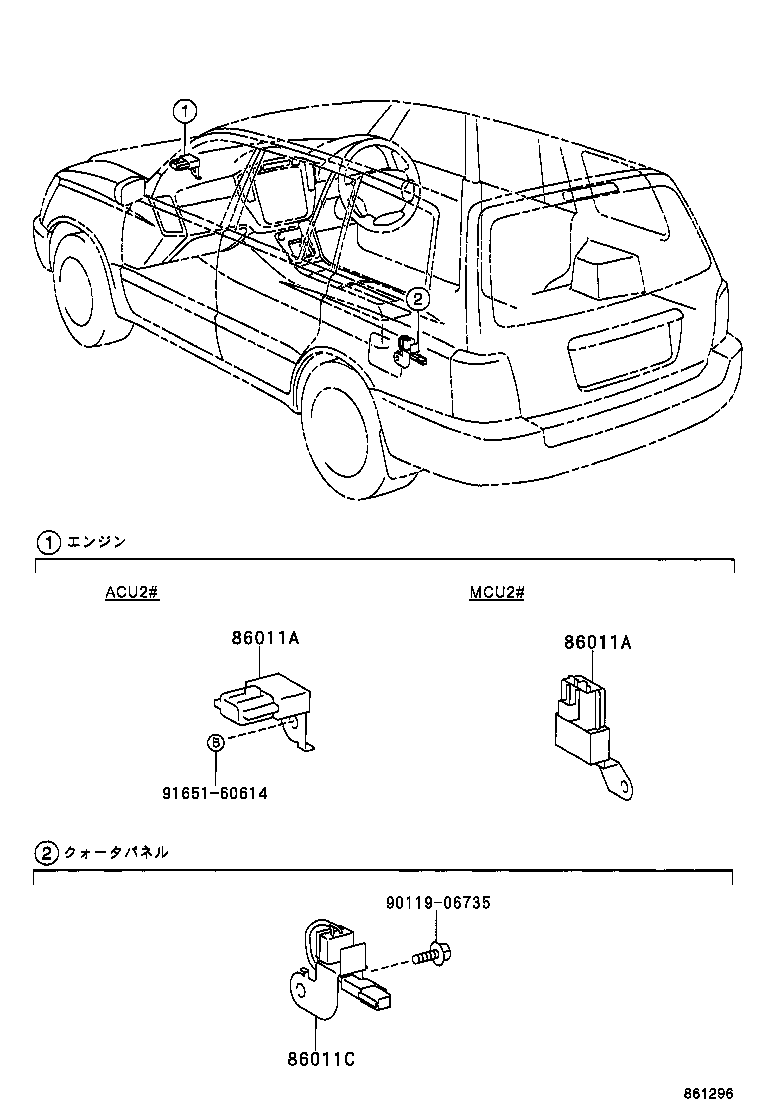 1
2
1 エンジン
ACU2#
MCU2#
86011A
86011A
B
91651-60614
2 クォータパネル
90119-06735
86011C
861296