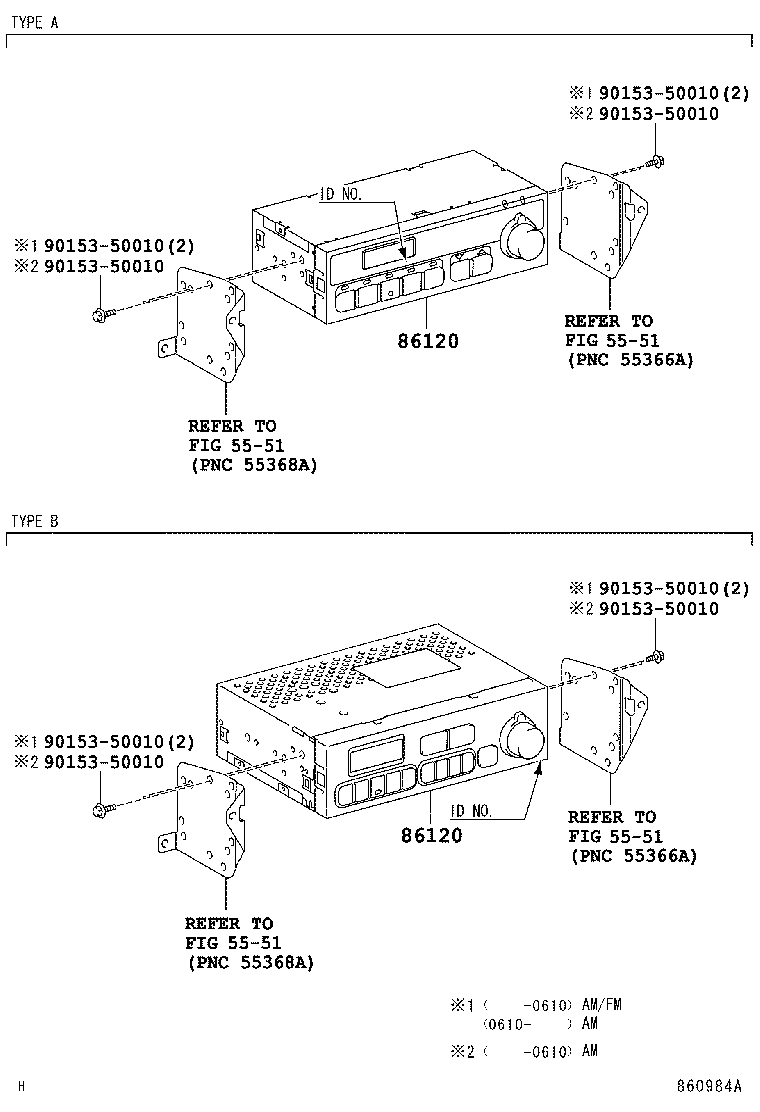 TYPE A

※1 90153-50010(2)
※2 90153-50010

ID NO.

※1 90153-50010(2)
※2 90153-50010

86120

REFER TO
FIG 55-51
(PNC 55366A)

REFER TO
FIG 55-51
(PNC 55368A)

TYPE B

※1 90153-50010(2)
※2 90153-50010

※1 90153-50010(2)
※2 90153-50010

ID NO.

86120

REFER TO
FIG 55-51
(PNC 55366A)

REFER TO
FIG 55-51
(PNC 55368A)

※1 ( -0610) AM/FM
(0610- ) AM

※2 ( -0610) AM

H

860984A