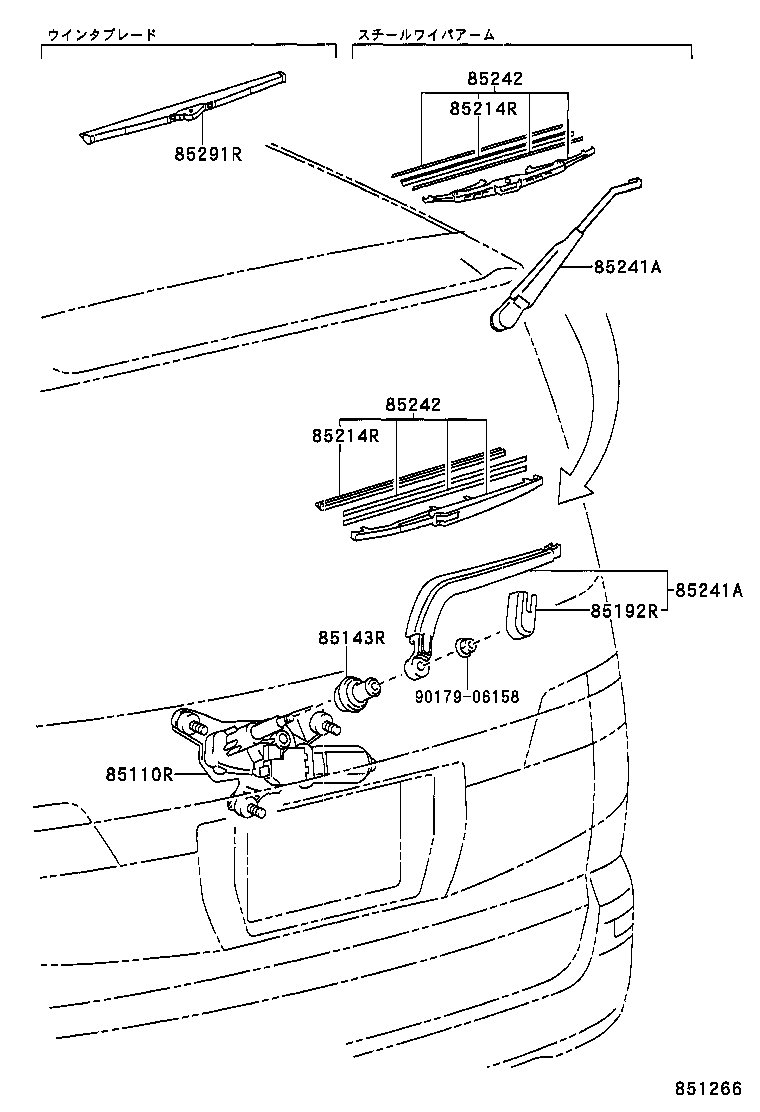 ウインタブレード

スチールワイパアーム

85291R

85242

85214R

85241A

85242

85214R

85241A

85192R

85143R

90179－06158

85110R

851266