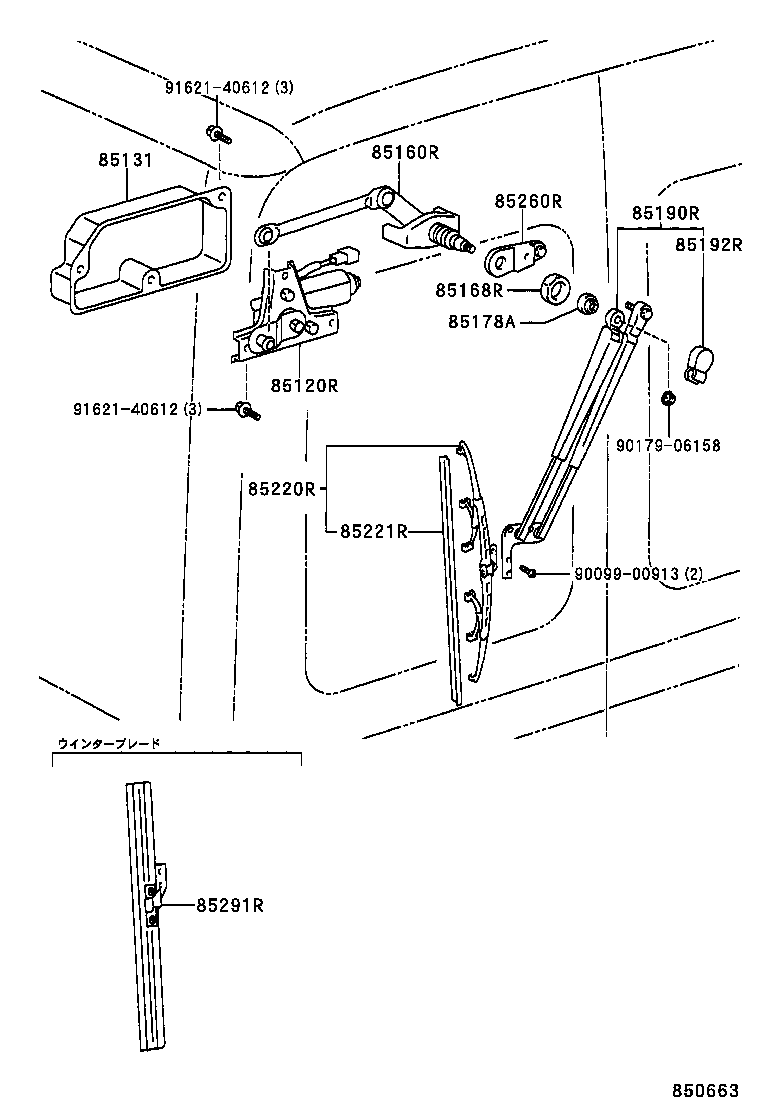 91621-40612 (3)
85131
85160R
85260R
85190R
85192R
85168R
85178A
85120R
91621-40612 (3)
90179-06158
85220R
85221R
90099-00913 (2)
ウインターブレード
85291R
850663